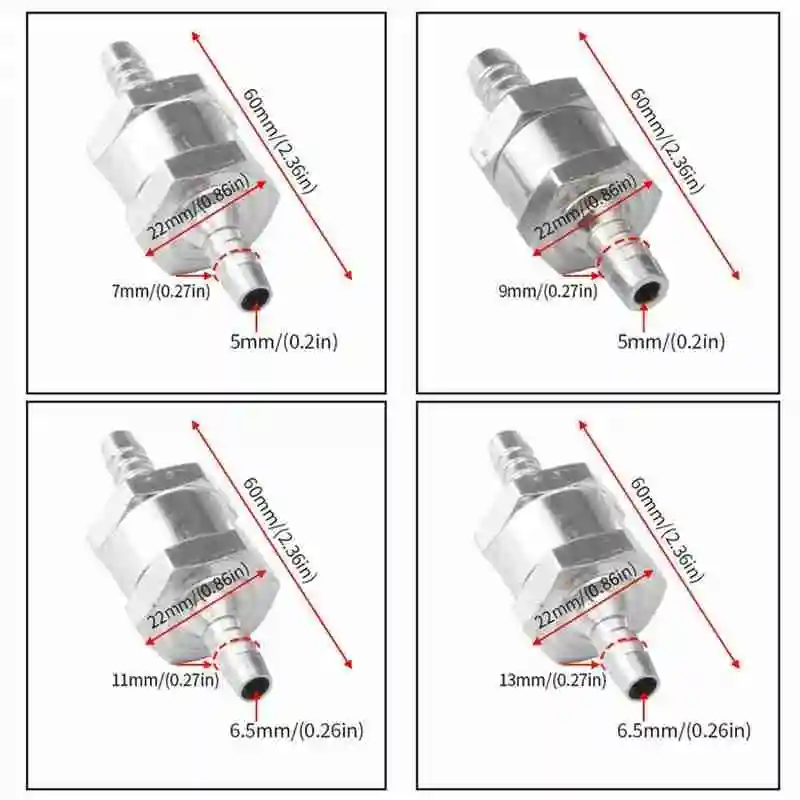 60mm/(2.36in)
22mm/(0.86in)
7mm/(0.27in)
5mm/(0.2in)

60mm/(2.36in)
22mm/(0.86in)
9mm/(0.27in)
5mm/(0.2in)

60mm/(2.36in)
22mm/(0.86in)
11mm/(0.27in)
6.5mm/(0.26in)

60mm/(2.36in)
22mm/(0.86in)
13mm/(0.27in)
6.5mm/(0.26in)