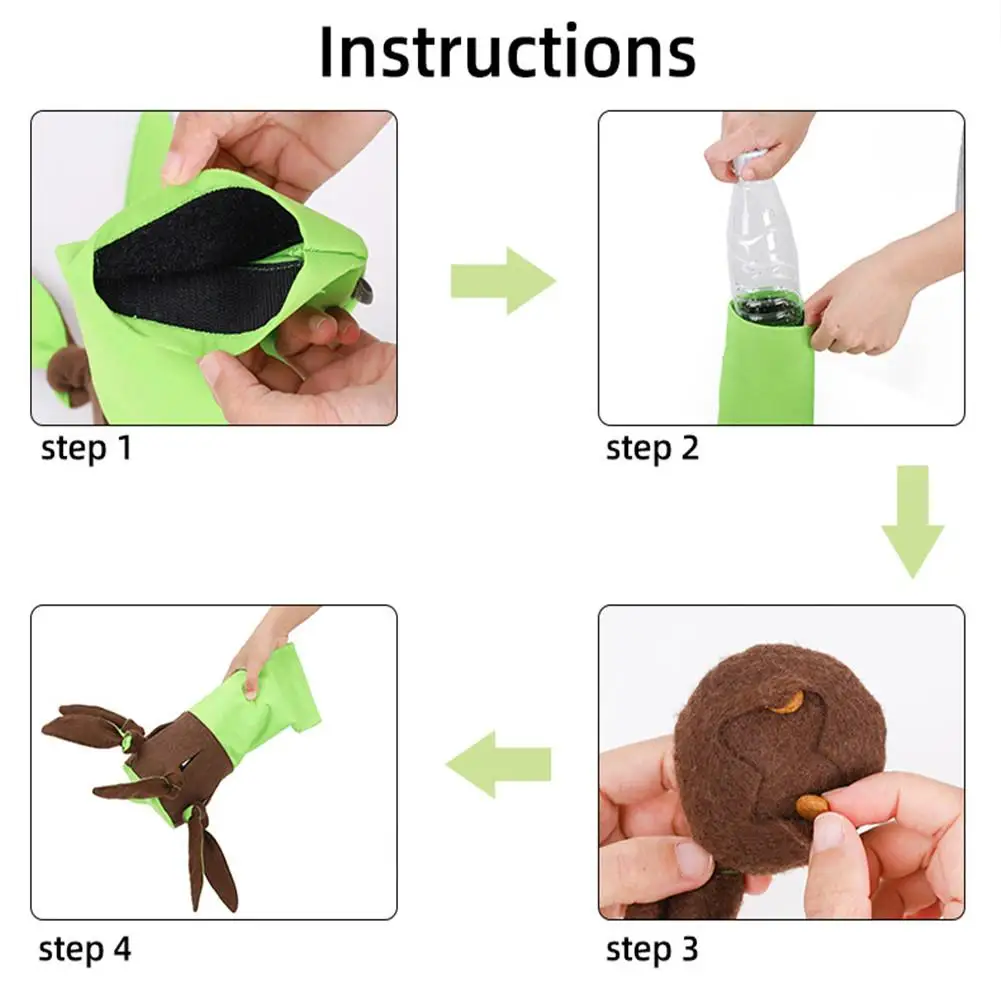 Instructions

step 1

step 2

step 3

step 4