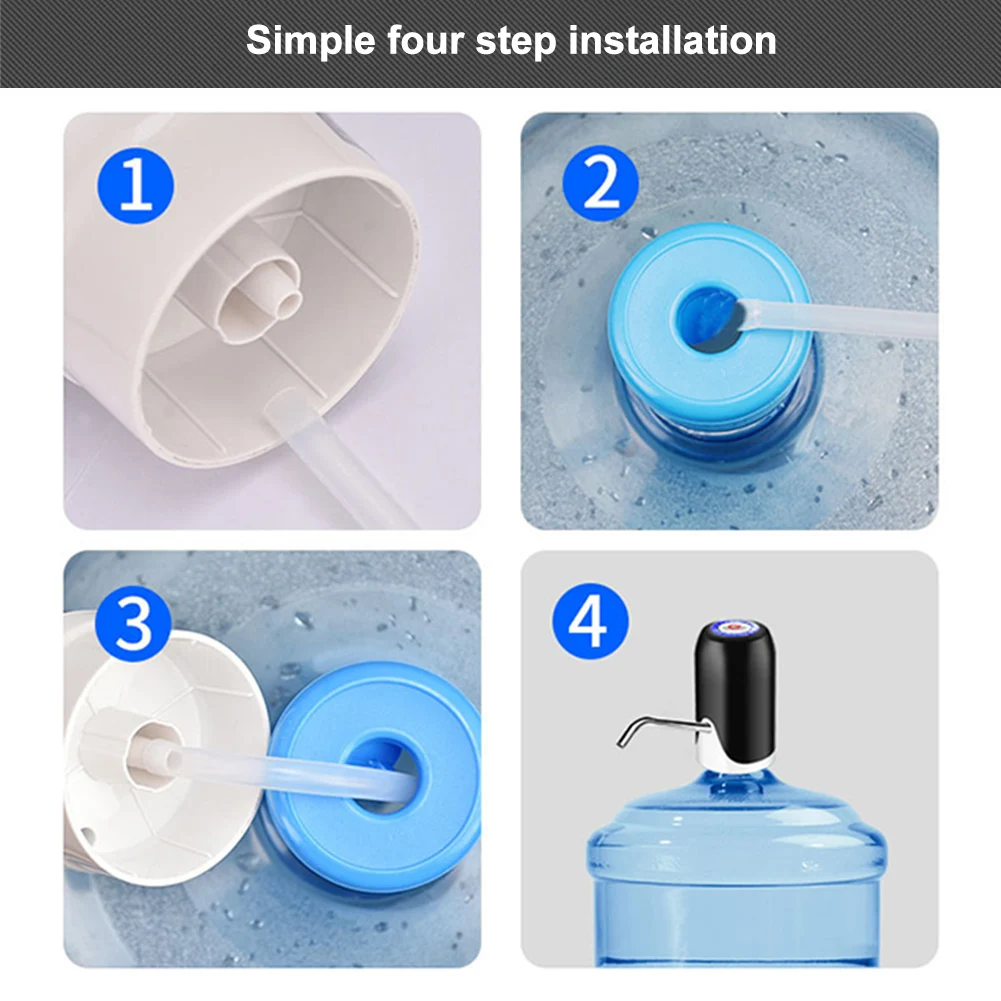 Simple four step installation

1

2

3

4