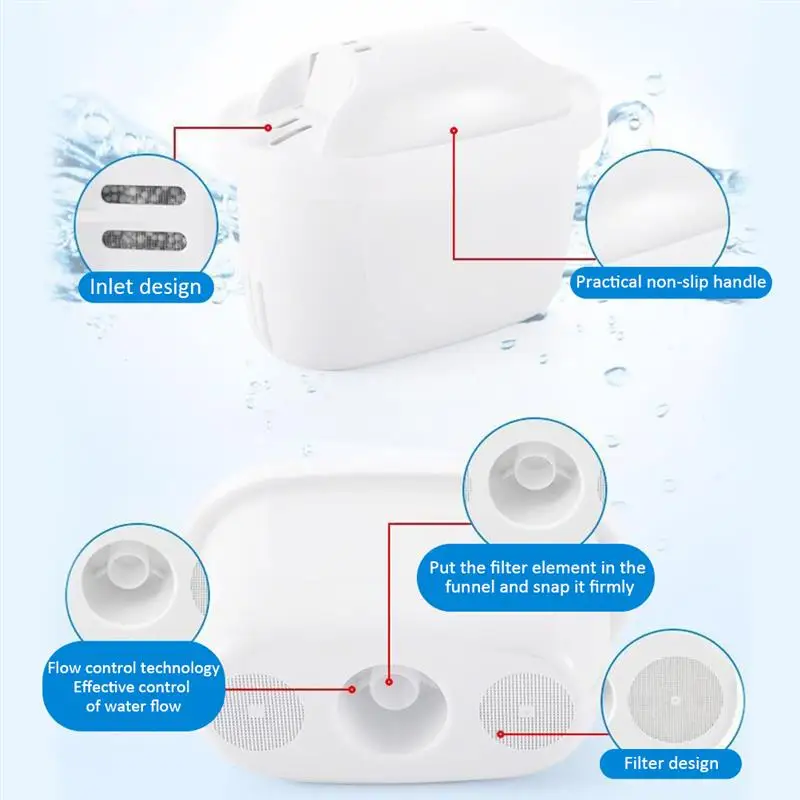 Inlet design

Practical non-slip handle

Put the filter element in the funnel and snap it firmly

Flow control technology Effective control of water flow

Filter design