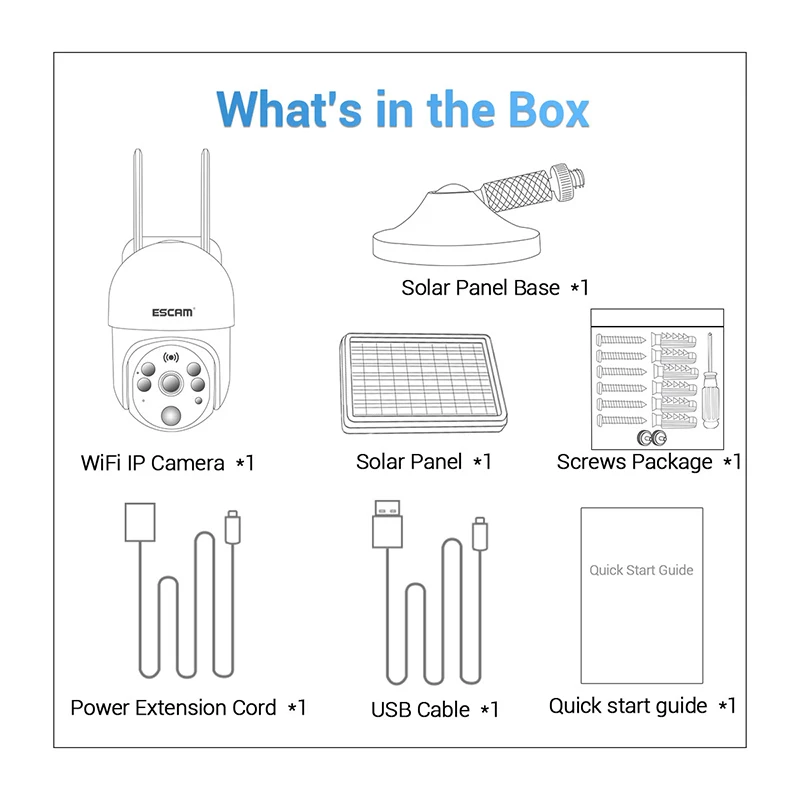 What's in the Box

ESCAM

Solar Panel Base *1

WiFi IP Camera *1

Solar Panel *1

Screws Package *1

Quick Start Guide

Power Extension Cord *1

USB Cable *1

Quick start guide *1