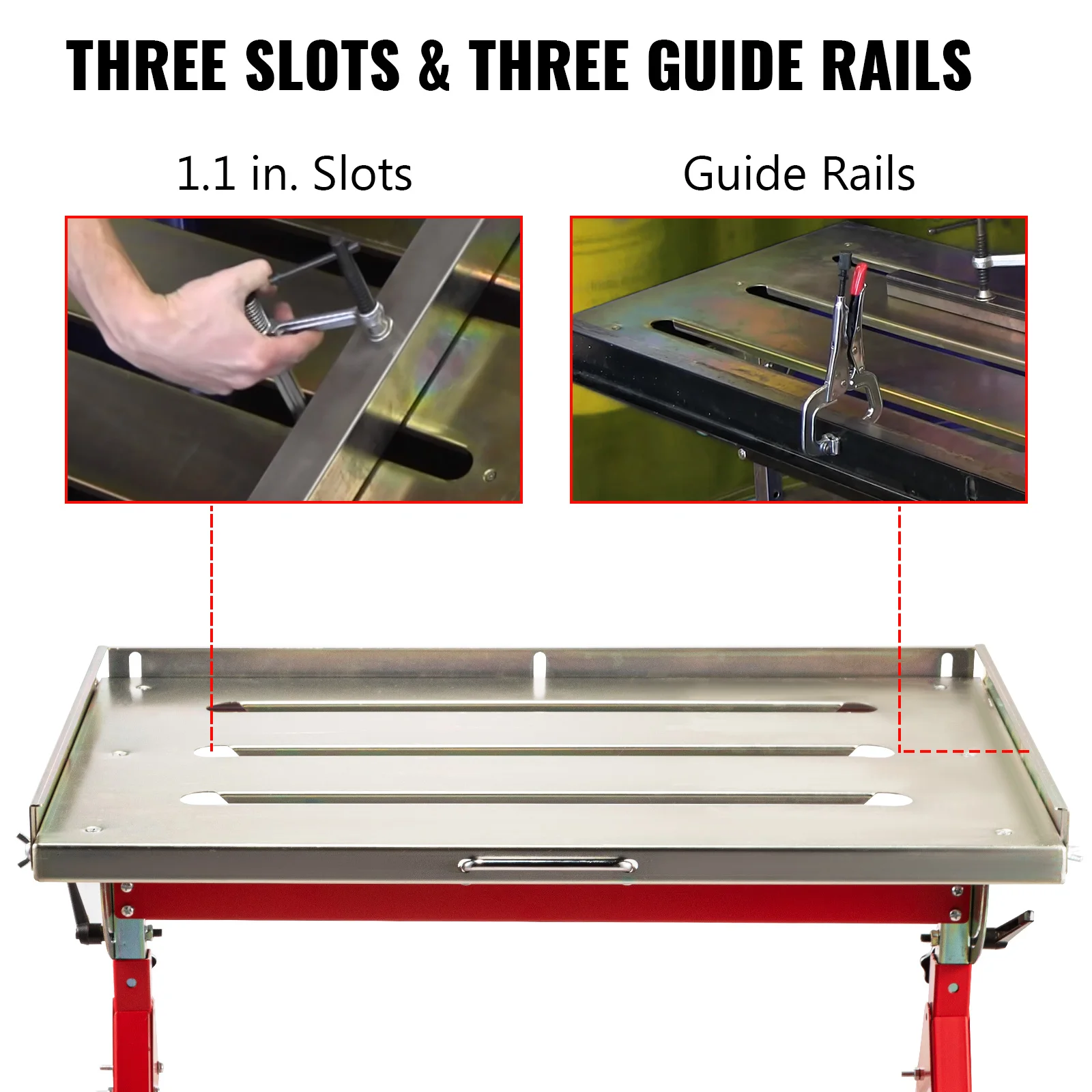 THREE SLOTS & THREE GUIDE RAILS

1.1 in. Slots

Guide Rails