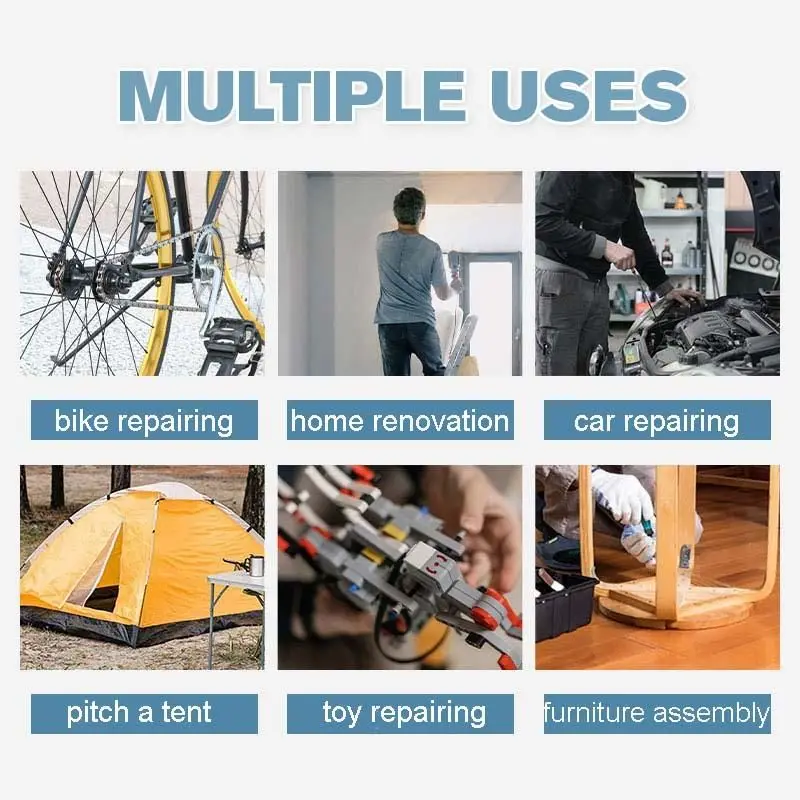 MULTIPLE USES

bike repairing

home renovation

car repairing

pitch a tent

toy repairing

furniture assembly