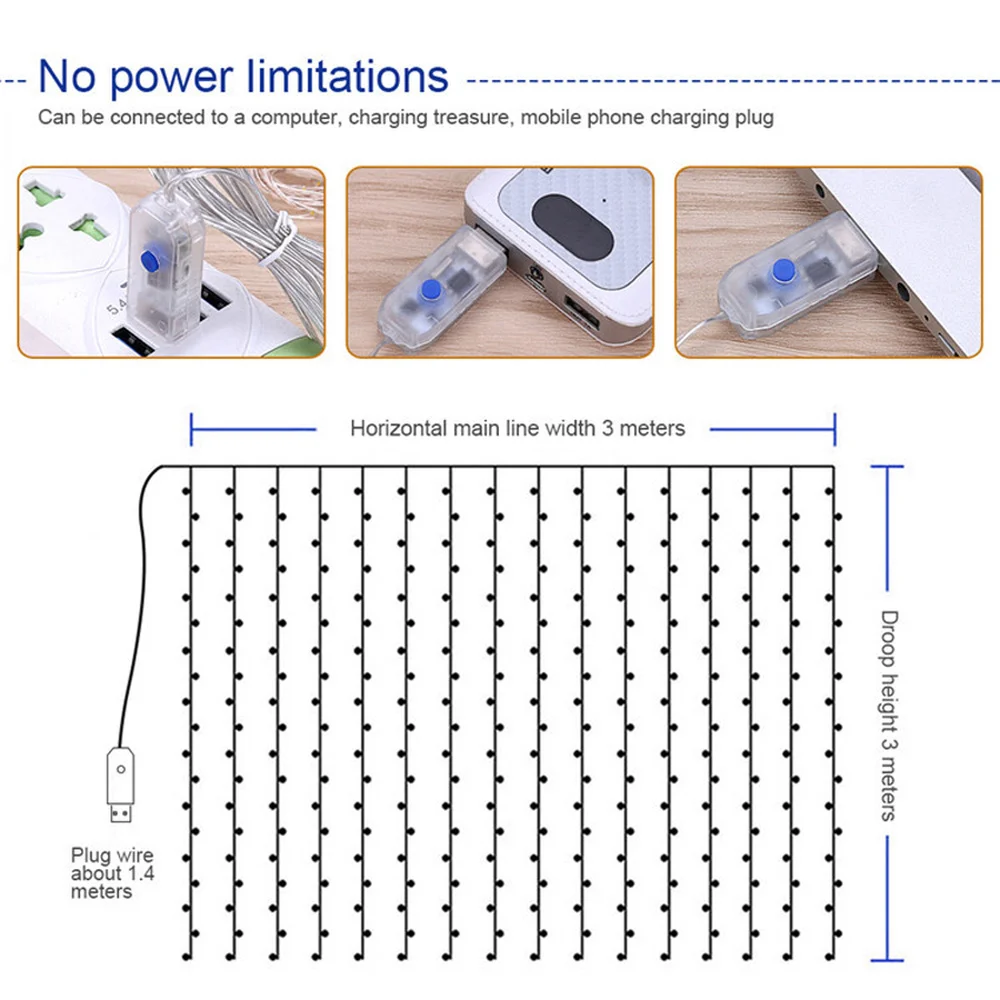 No power limitations

Can be connected to a computer, charging treasure, mobile phone charging plug

Horizontal main line width 3 meters

Droop height 3 meters

Plug wire about 1.4 meters