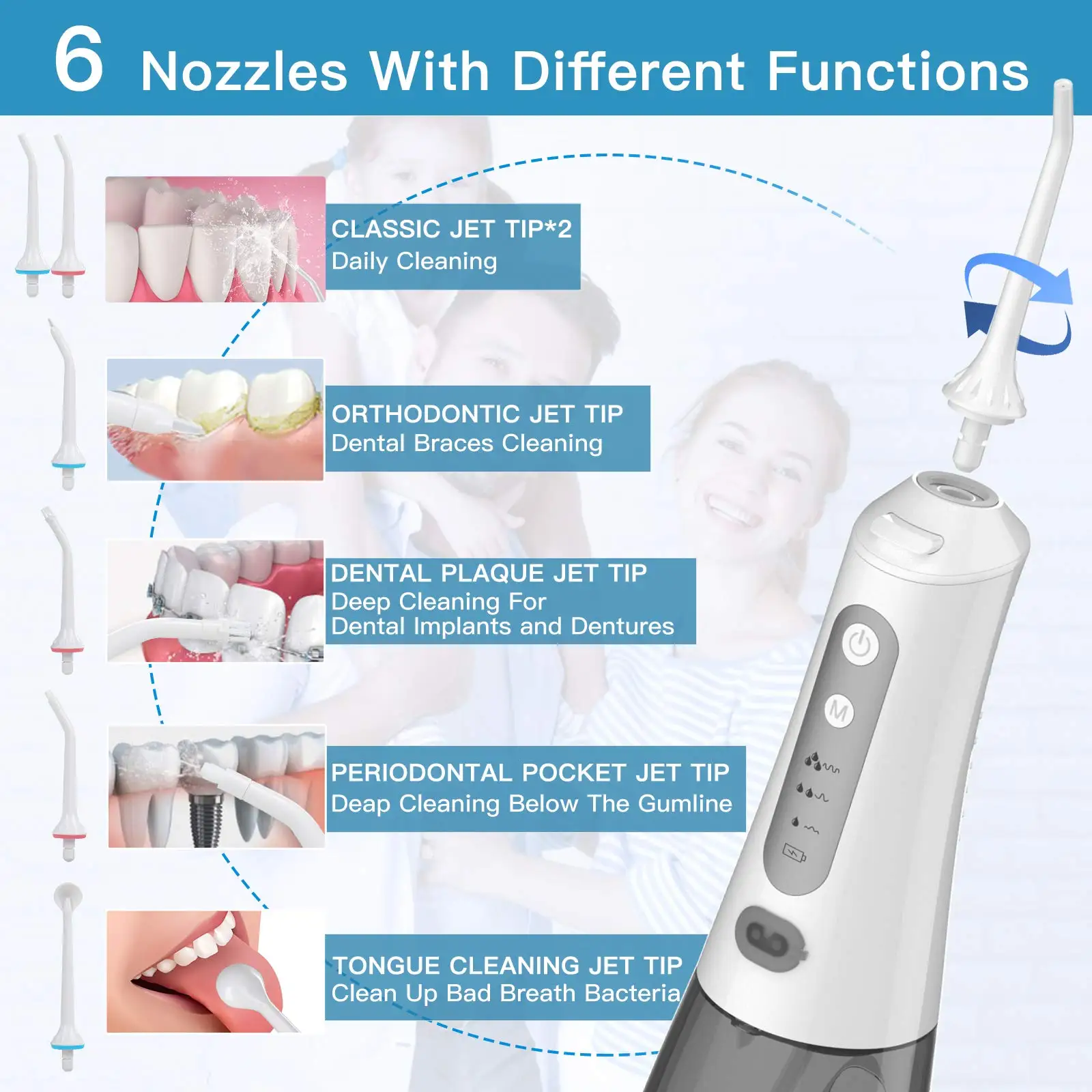 6 Nozzles With Different Functions

CLASSIC JET TIP*2
Daily Cleaning

ORTHODONTIC JET TIP
Dental Braces Cleaning

DENTAL PLAQUE JET TIP
Deep Cleaning For
Dental Implants and Dentures

PERIODONTAL POCKET JET TIP
Deap Cleaning Below The Gumline

TONGUE CLEANING JET TIP
Clean Up Bad Breath Bacteria

M