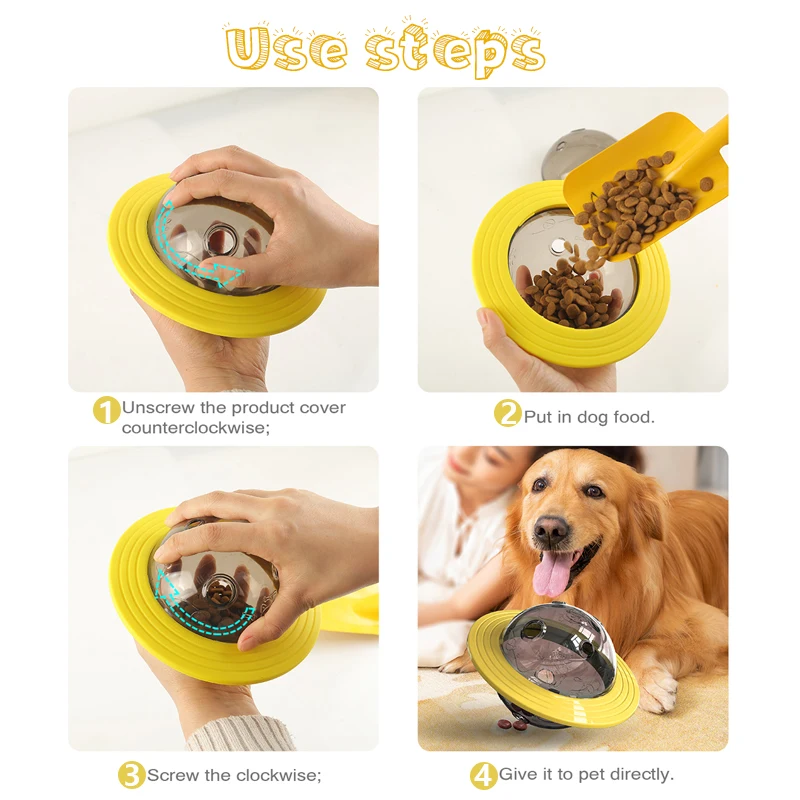 Use steps

1 Unscrew the product cover counterclockwise;

2 Put in dog food.

3 Screw the clockwise;

4 Give it to pet directly.