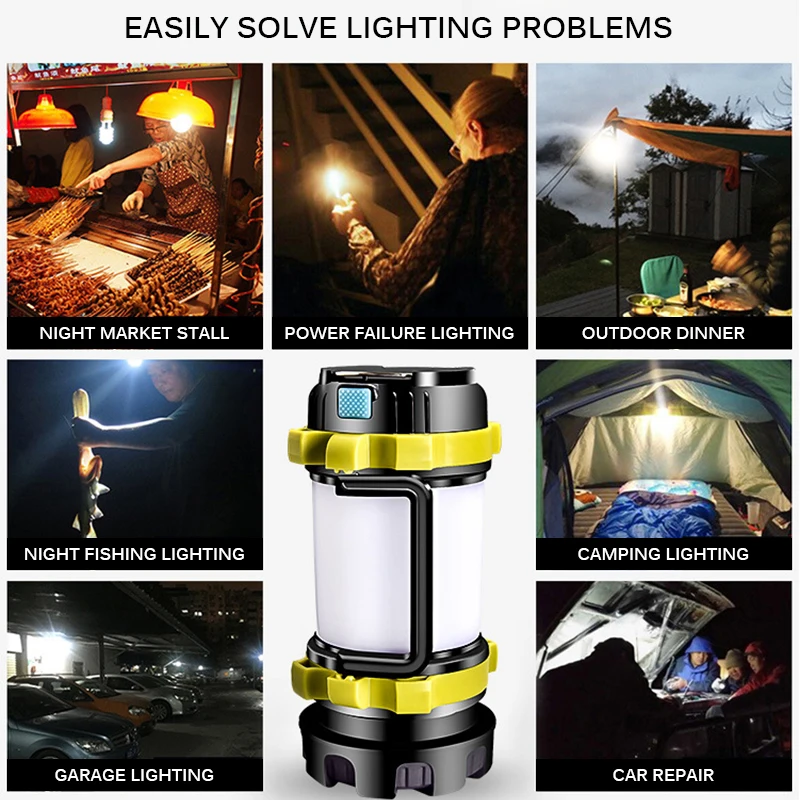 EASILY SOLVE LIGHTING PROBLEMS

NIGHT MARKET STALL

POWER FAILURE LIGHTING

OUTDOOR DINNER

NIGHT FISHING LIGHTING

CAMPING LIGHTING

GARAGE LIGHTING

CAR REPAIR