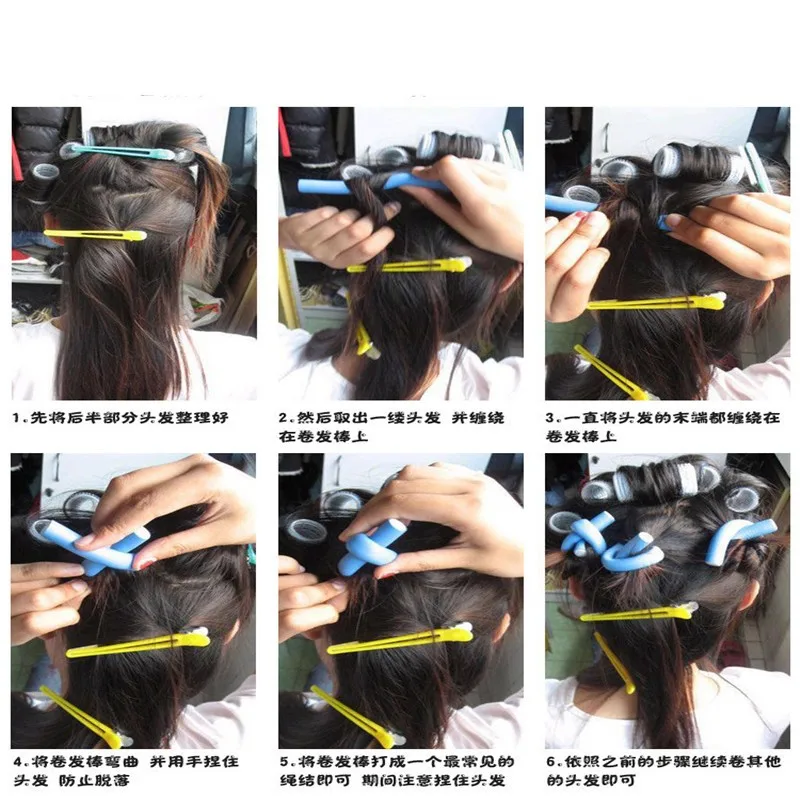 1.先将后半部分头发整理好

2.然后取出一缕头发 并缠绕在卷发棒上

3.一直将头发的末端都缠绕在卷发棒上

4.将卷发棒弯曲 并用手捏住头发 防止脱落

5.将卷发棒打成一个最常见的绳结即可 期间注意捏住头发

6.依照之前的步骤继续卷其他的头发即可