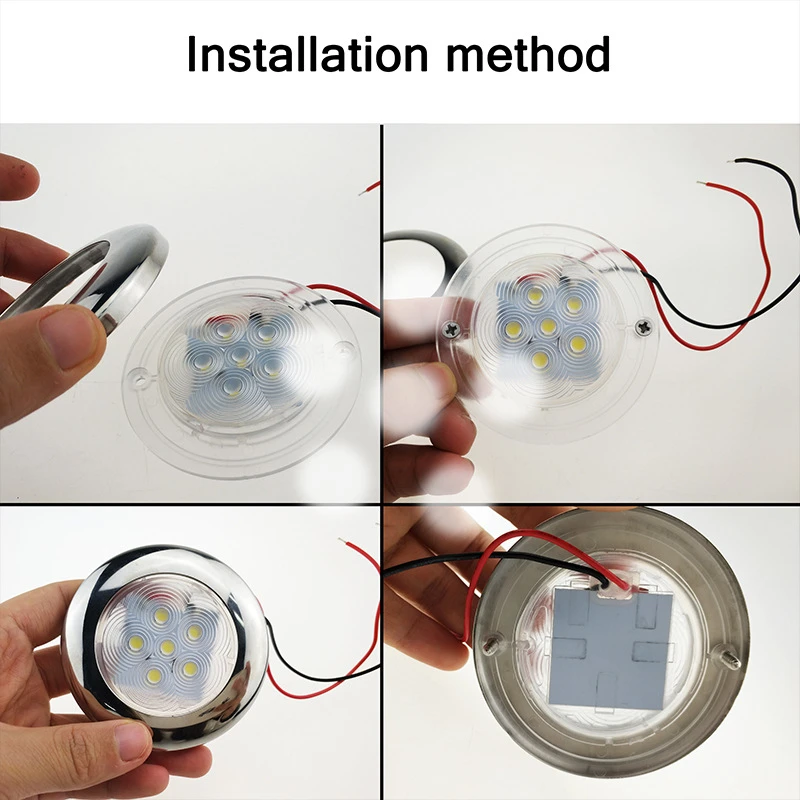 Installation method