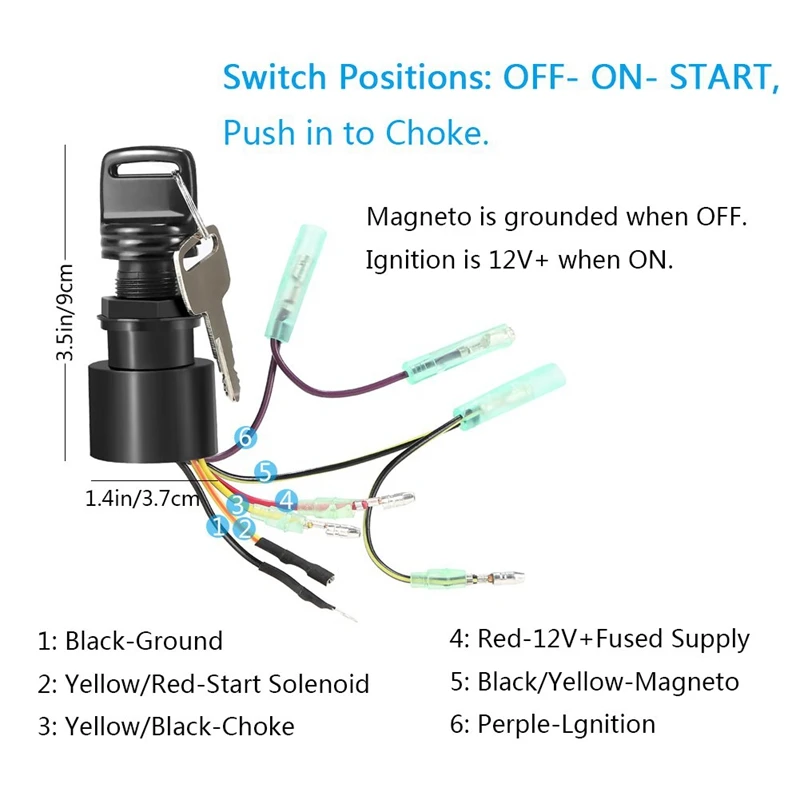 Switch Positions: OFF- ON- START,
Push in to Choke.

Magneto is grounded when OFF.
Ignition is 12V+ when ON.

3.5in/9cm

1.4in/3.7cm

6
5
4
3
1
2

1: Black-Ground
2: Yellow/Red-Start Solenoid
3: Yellow/Black-Choke

4: Red-12V+Fused Supply
5: Black/Yellow-Magneto
6: Perple-Lgnition