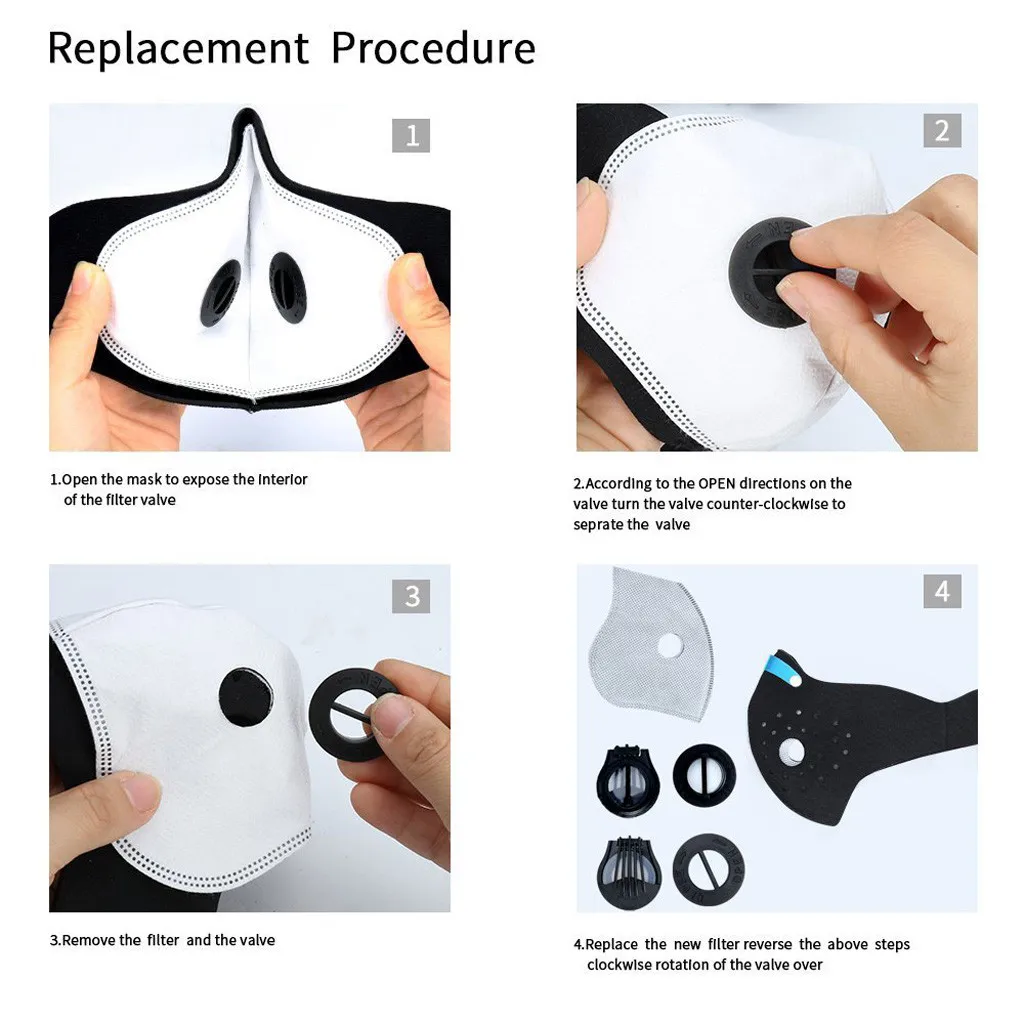 Replacement Procedure

1

1.Open the mask to expose the interior of the filter valve

2

2.According to the OPEN directions on the valve turn the valve counter-clockwise to seprate the valve

3

3.Remove the filter and the valve

4

4.Replace the new filter reverse the above steps clockwise rotation of the valve over