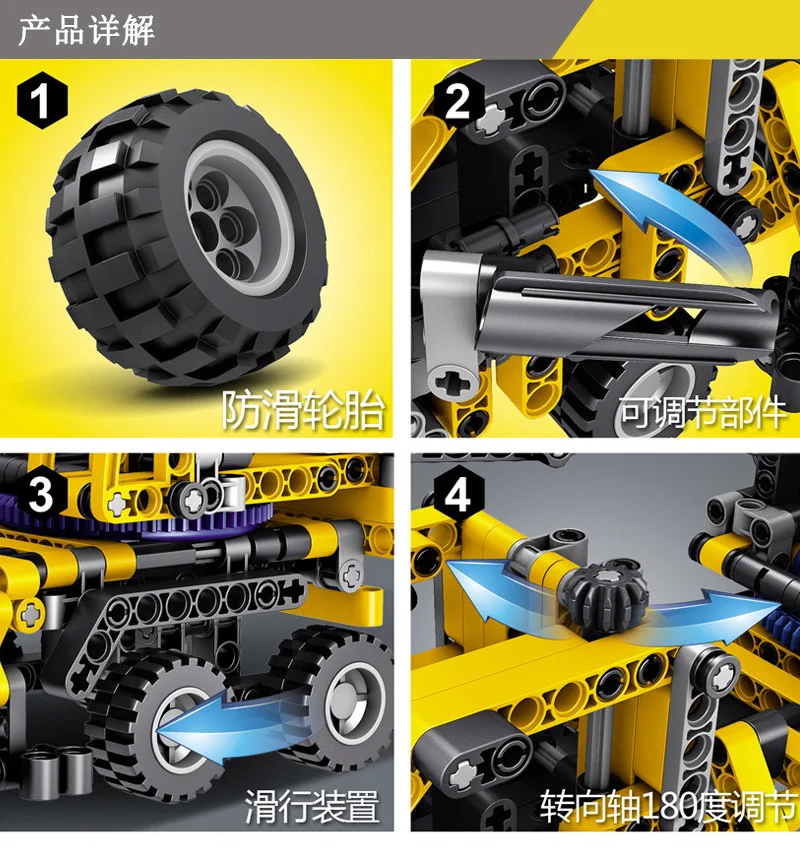 产品详解

1
防滑轮胎

2
可调节部件

3
滑行装置

4
转向轴180度调节