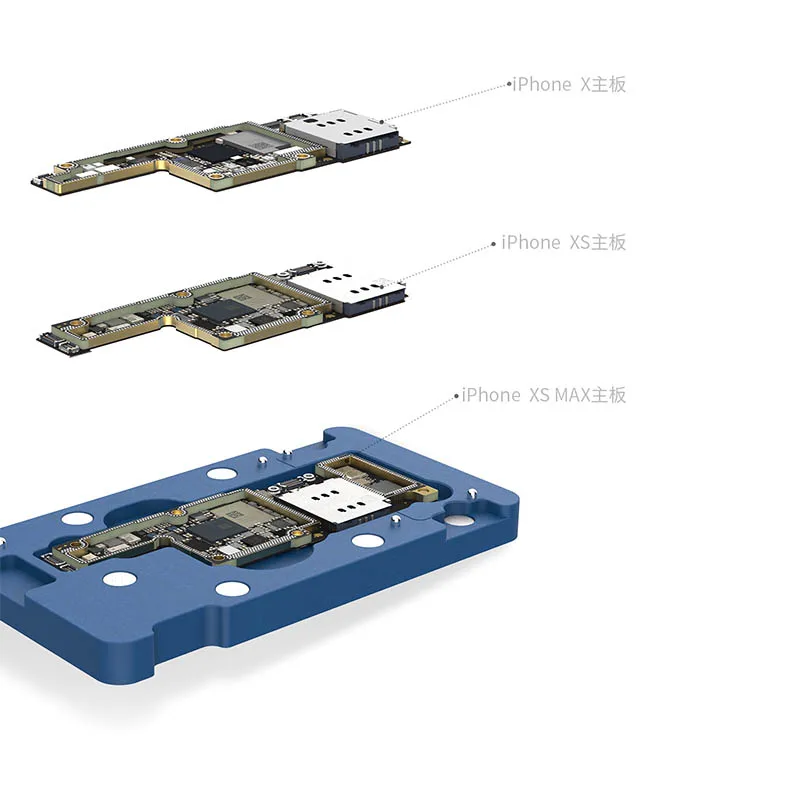 iPhone X主板

iPhone XS主板

iPhone XS MAX主板