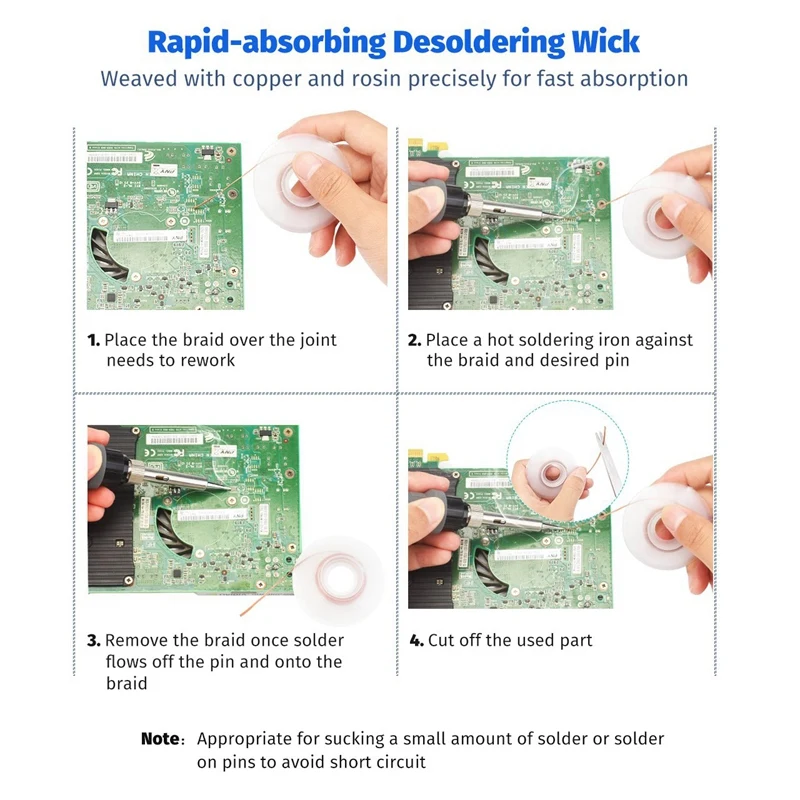 Rapid-absorbing Desoldering Wick

Weaved with copper and rosin precisely for fast absorption

1. Place the braid over the joint needs to rework

2. Place a hot soldering iron against the braid and desired pin

3. Remove the braid once solder flows off the pin and onto the braid

4. Cut off the used part

Note: Appropriate for sucking a small amount of solder or solder on pins to avoid short circuit