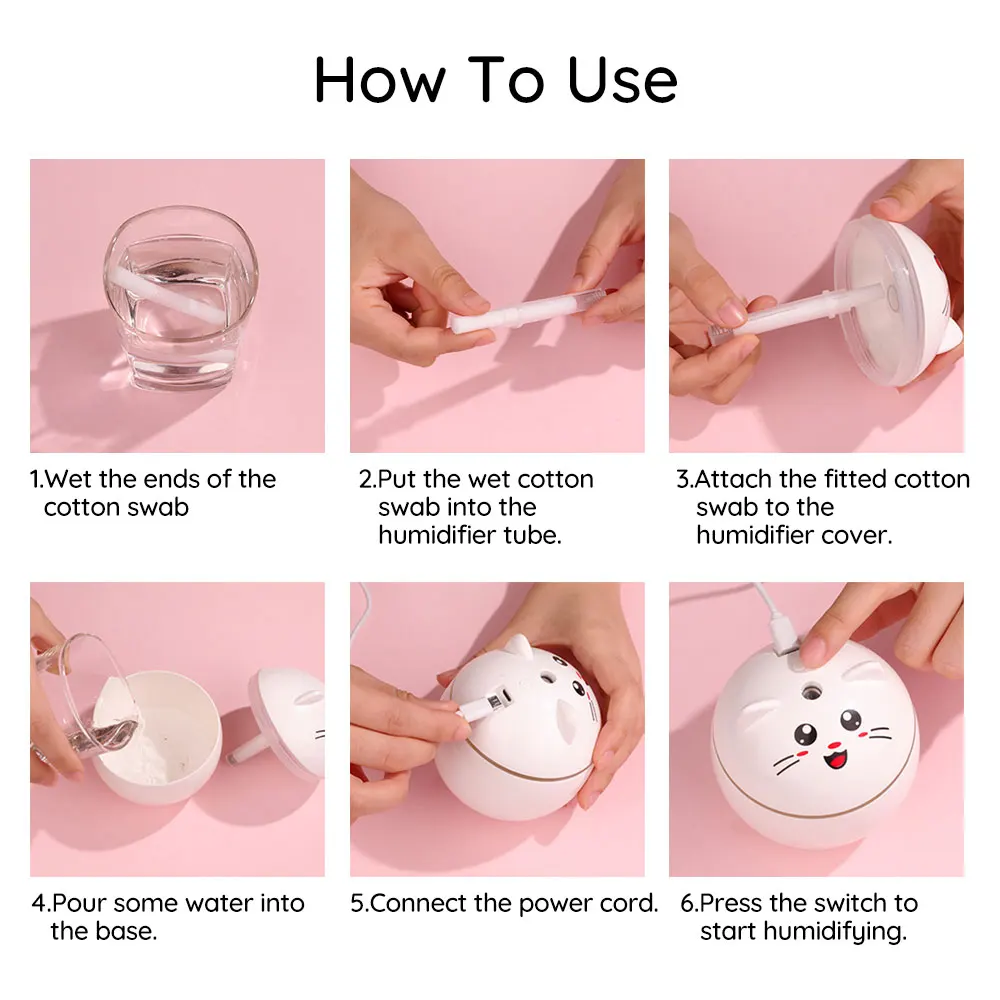 How To Use

1.Wet the ends of the cotton swab

2.Put the wet cotton swab into the humidifier tube.

3.Attach the fitted cotton swab to the humidifier cover.

4.Pour some water into the base.

5.Connect the power cord.

6.Press the switch to start humidifying.