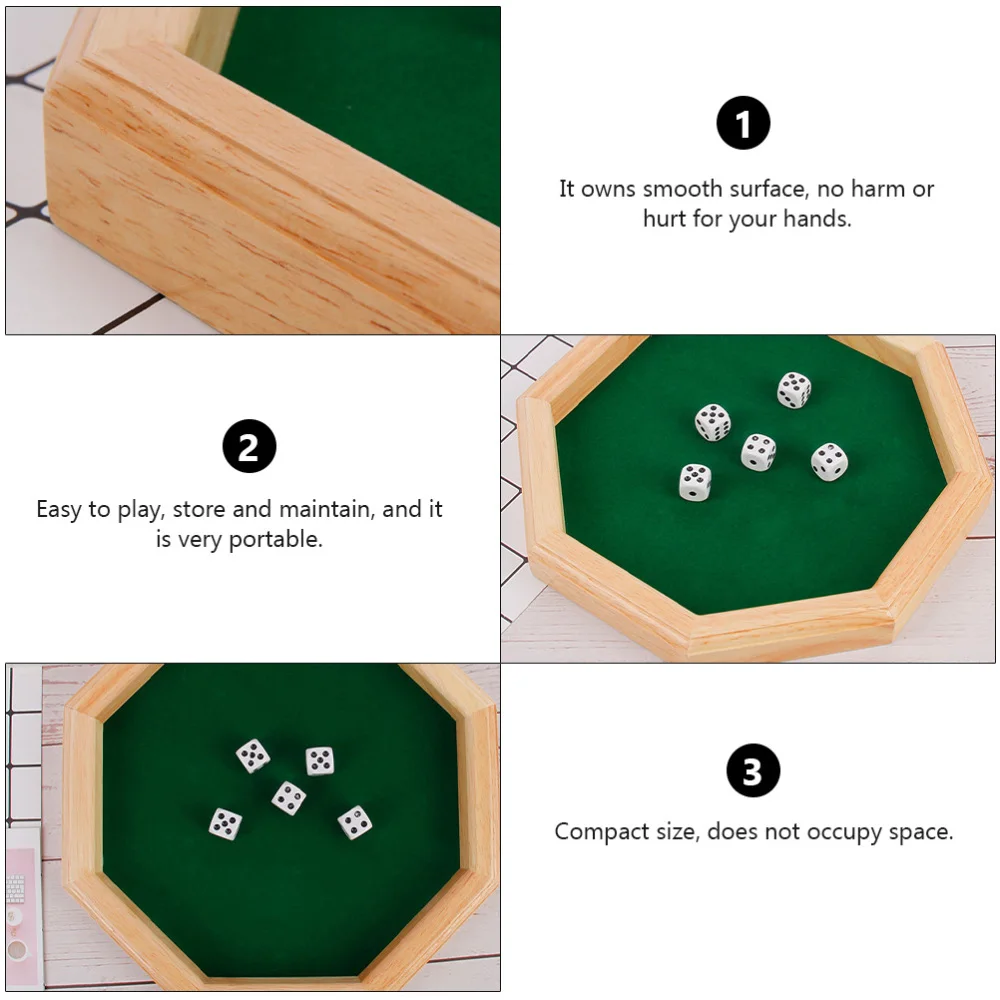 1

It owns smooth surface, no harm or hurt for your hands.

2

Easy to play, store and maintain, and it is very portable.

3

Compact size, does not occupy space.