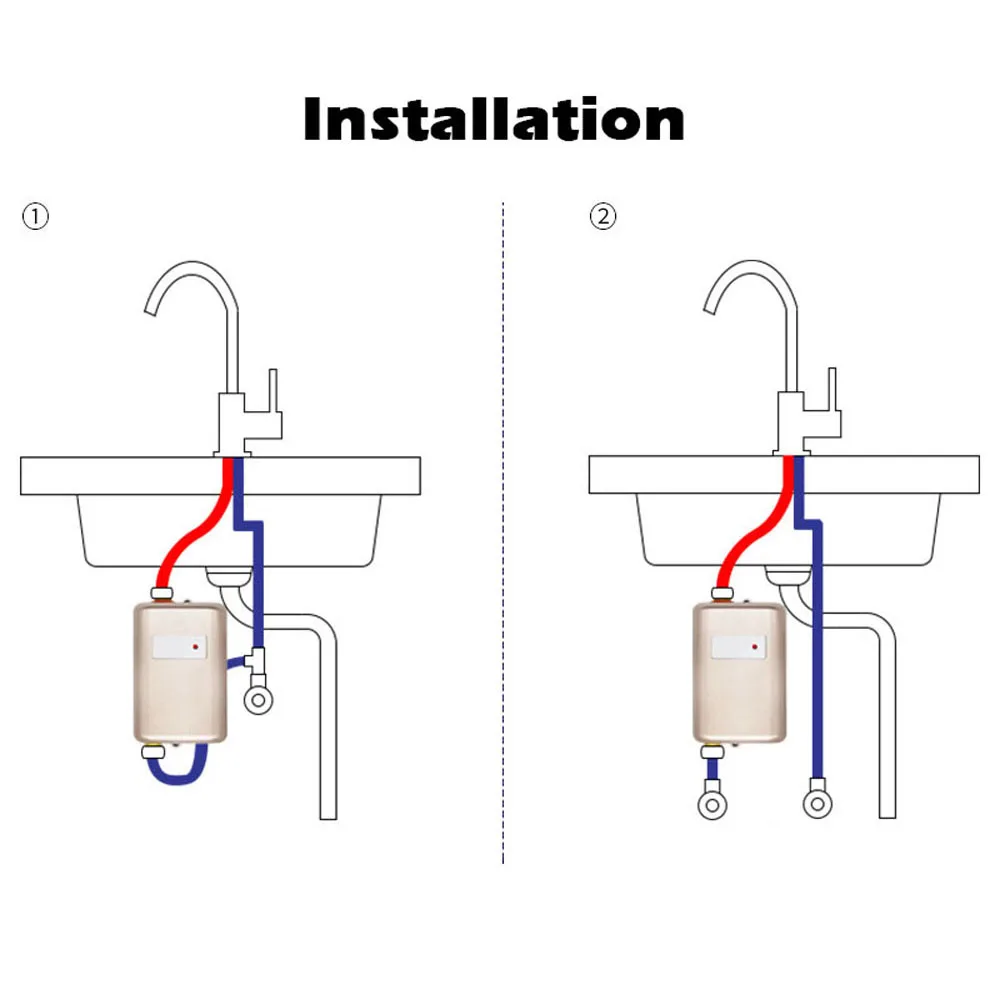 Installation

①

②