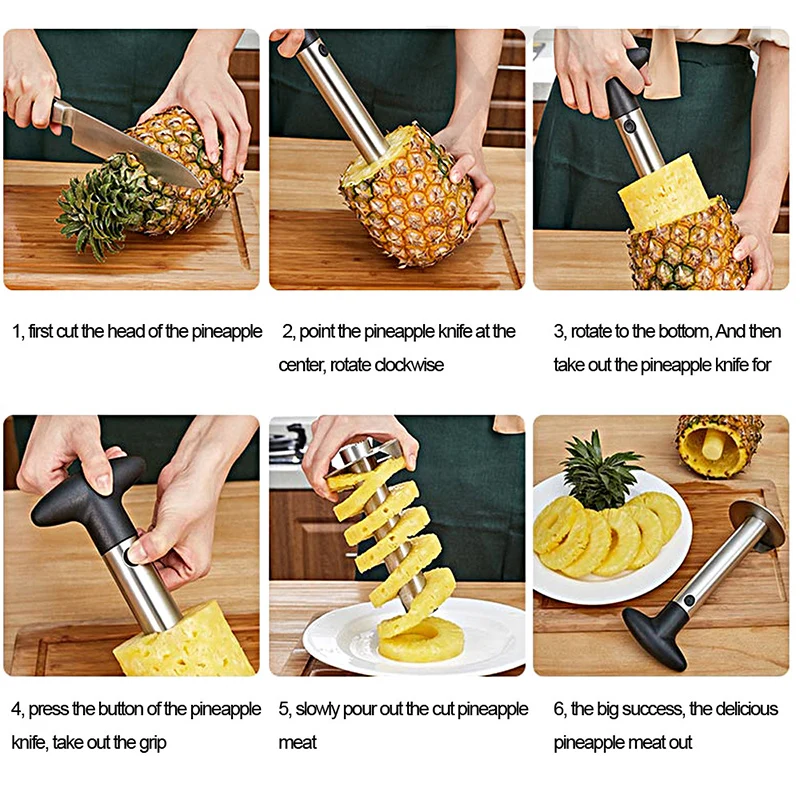 1, first cut the head of the pineapple

2, point the pineapple knife at the center, rotate clockwise

3, rotate to the bottom, And then take out the pineapple knife for

4, press the button of the pineapple knife, take out the grip

5, slowly pour out the cut pineapple meat

6, the big success, the delicious pineapple meat out