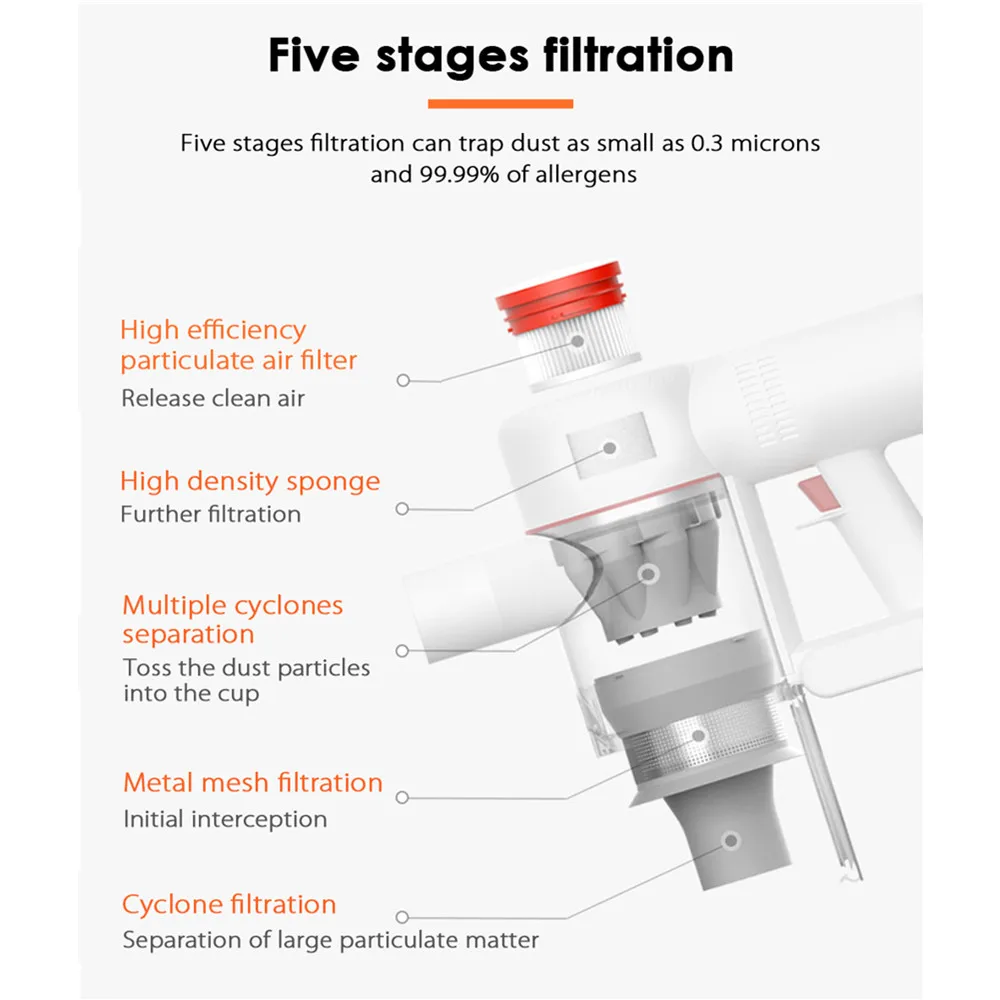 Five stages filtration

Five stages filtration can trap dust as small as 0.3 microns and 99.99% of allergens

High efficiency particulate air filter
Release clean air

High density sponge
Further filtration

Multiple cyclones separation
Toss the dust particles into the cup

Metal mesh filtration
Initial interception

Cyclone filtration
Separation of large particulate matter