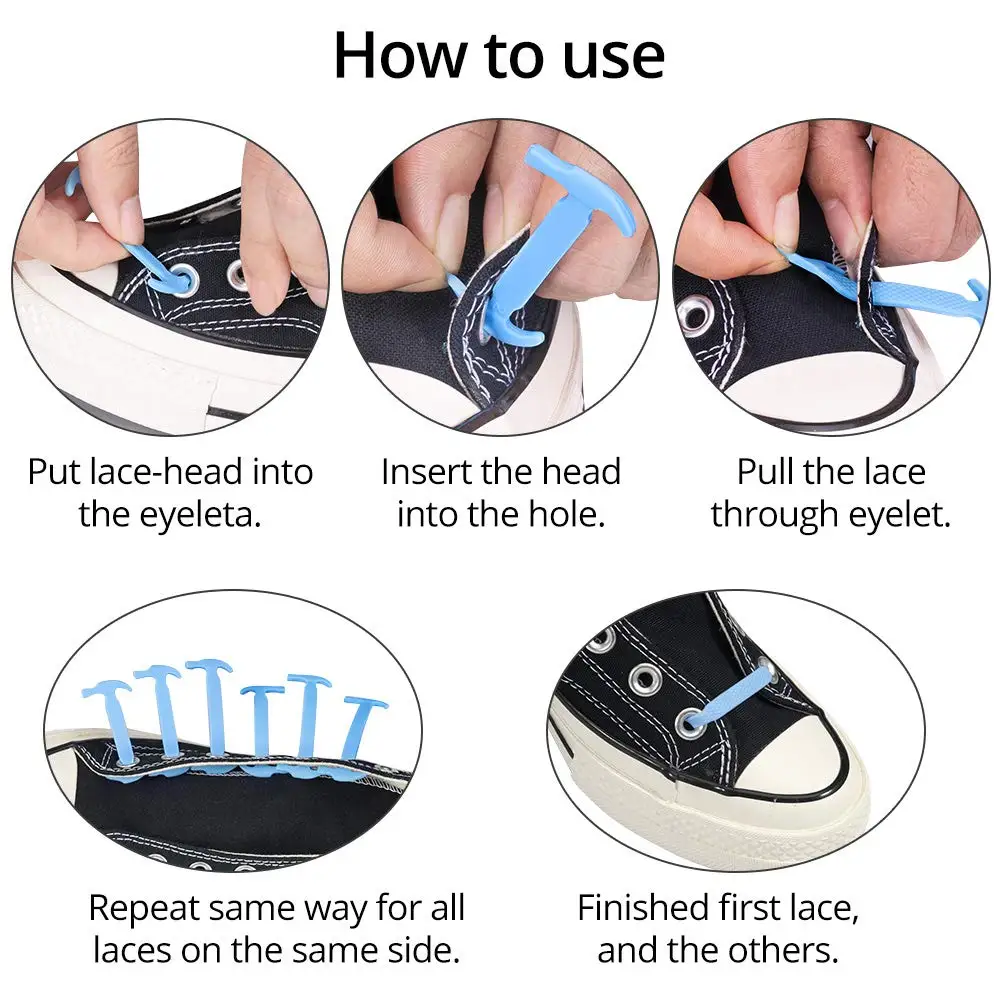 How to use

Put lace-head into the eyeleta.

Insert the head into the hole.

Pull the lace through eyelet.

Repeat same way for all laces on the same side.

Finished first lace, and the others.