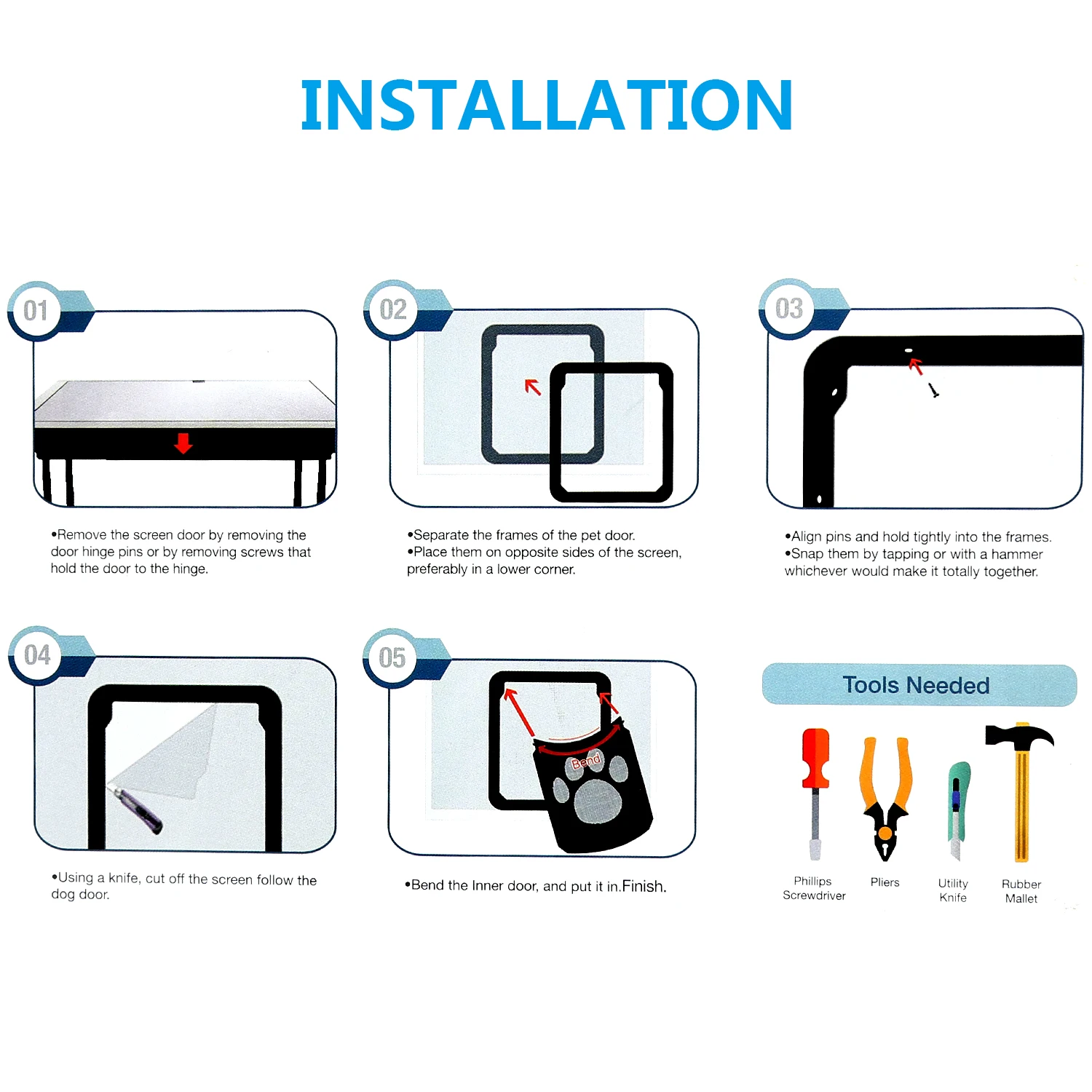 INSTALLATION

01

•Remove the screen door by removing the door hinge pins or by removing screws that hold the door to the hinge.

02

•Separate the frames of the pet door.
•Place them on opposite sides of the screen, preferably in a lower corner.

03

•Align pins and hold tightly into the frames.
•Snap them by tapping or with a hammer whichever would make it totally together.

04

•Using a knife, cut off the screen follow the dog door.

05

Bend

•Bend the Inner door, and put it in.Finish.

Tools Needed

Phillips Screwdriver

Pliers

Utility Knife

Rubber Mallet