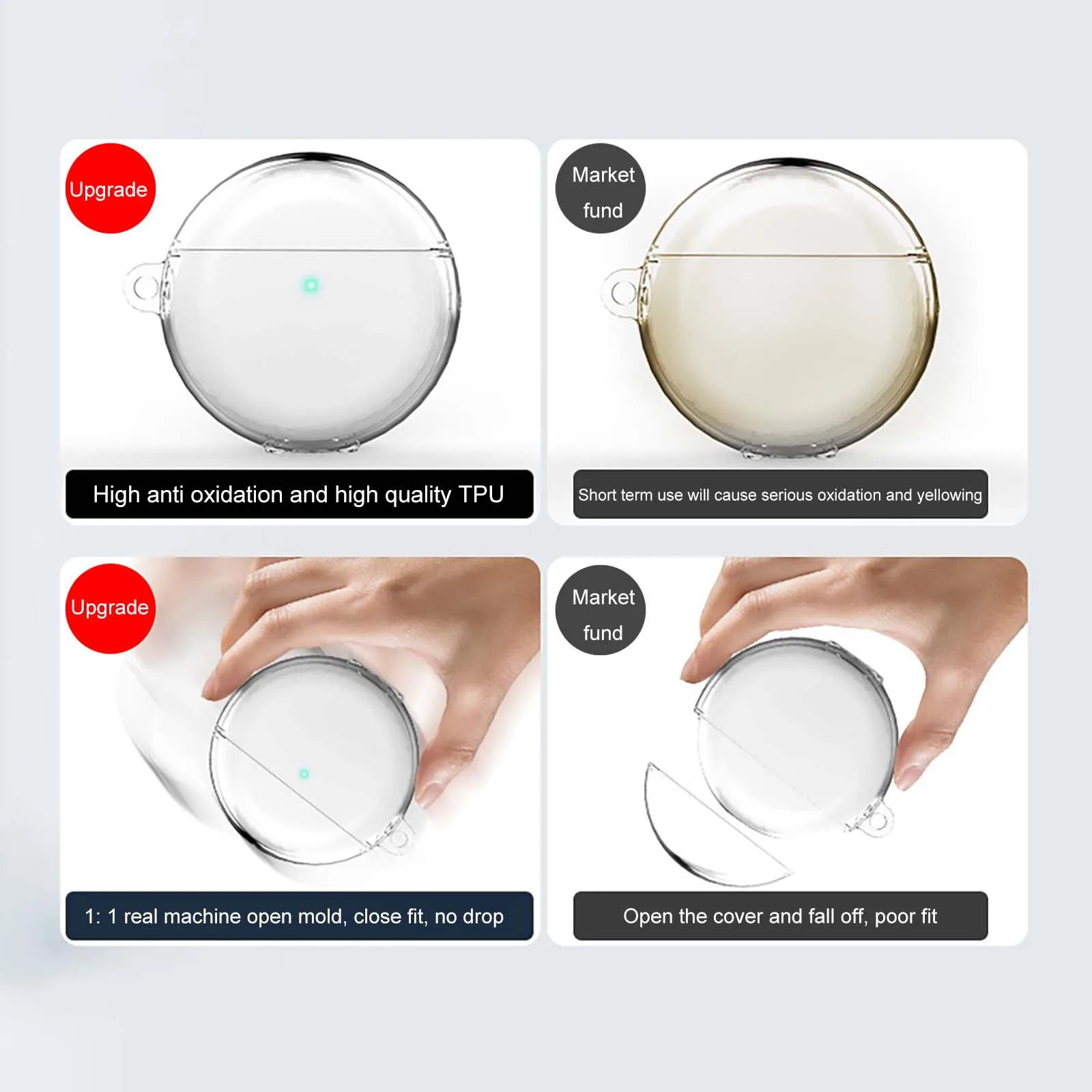 Upgrade

High anti oxidation and high quality TPU

Market fund

Short term use will cause serious oxidation and yellowing

Upgrade

1: 1 real machine open mold, close fit, no drop

Market fund

Open the cover and fall off, poor fit