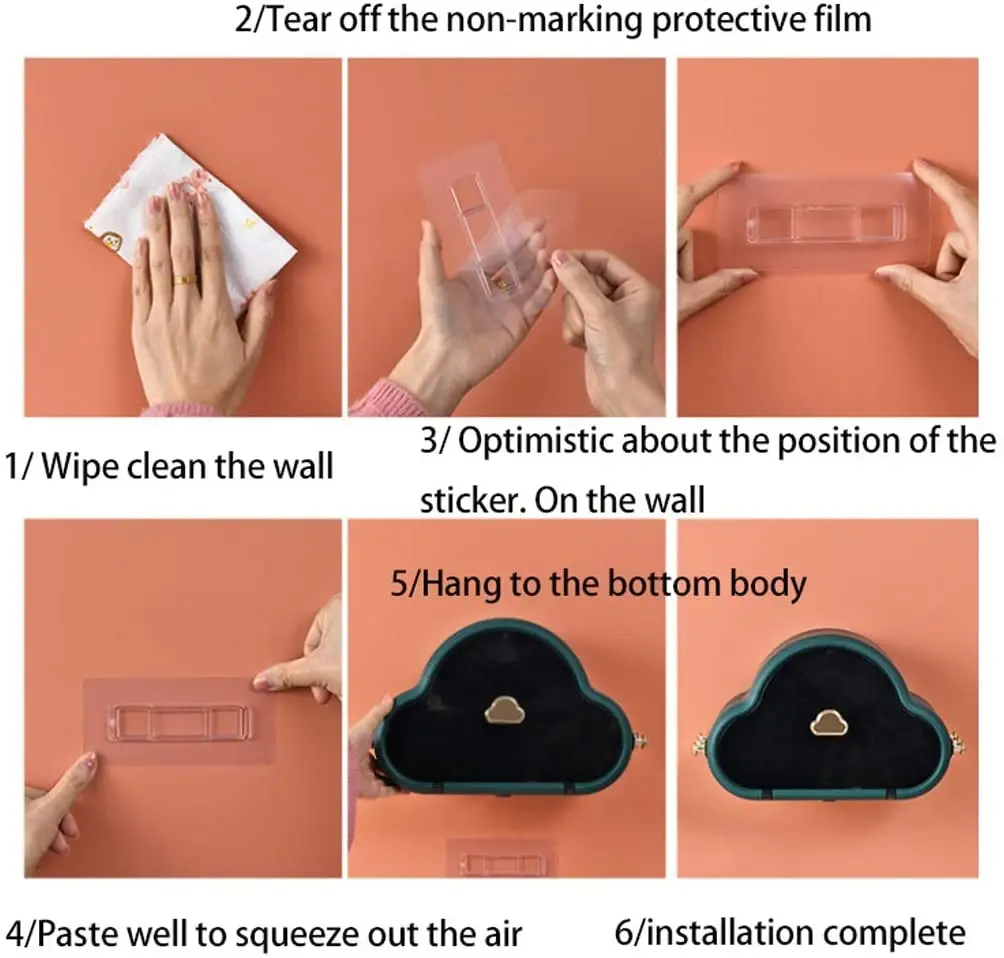 2/Tear off the non-marking protective film

1/ Wipe clean the wall

3/ Optimistic about the position of the sticker. On the wall

5/Hang to the bottom body

4/Paste well to squeeze out the air

6/installation complete