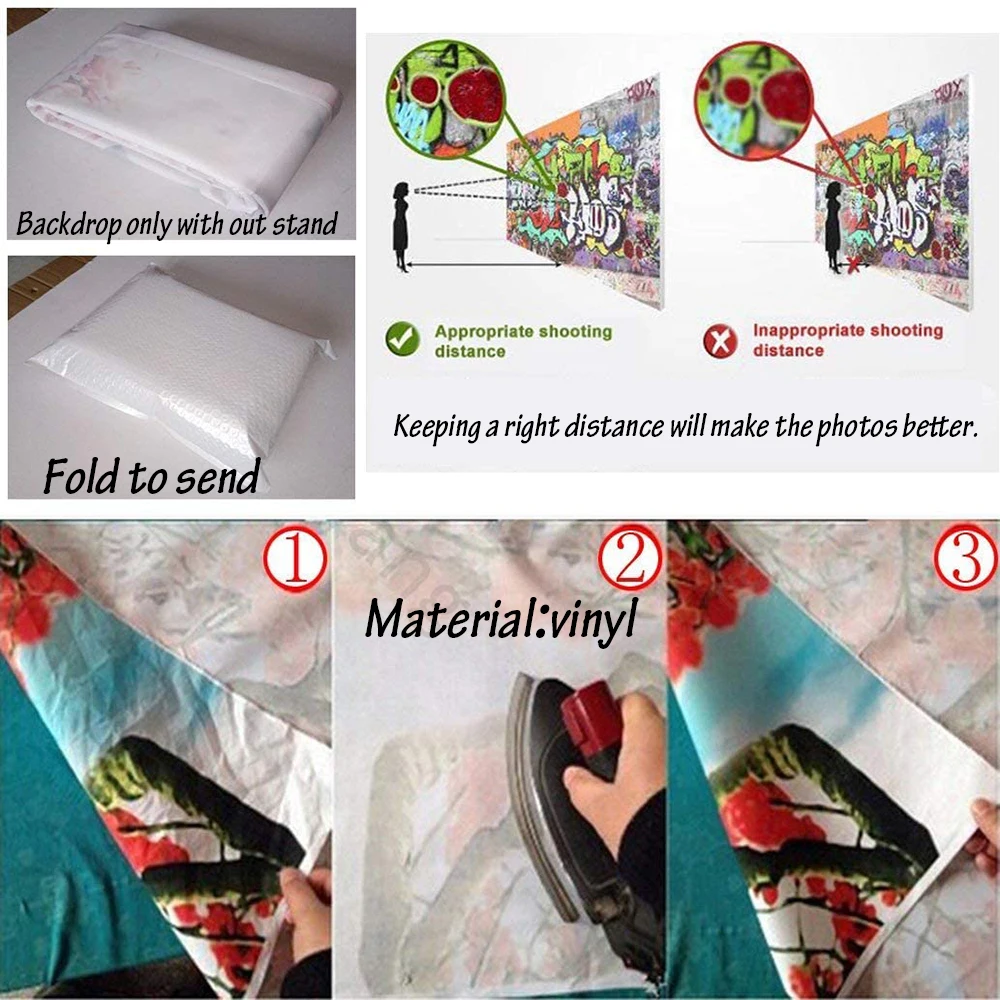 Backdrop only with out stand

Fold to send

Appropriate shooting distance

Inappropriate shooting distance

Keeping a right distance will make the photos better.

①

②

Material:vinyl

③