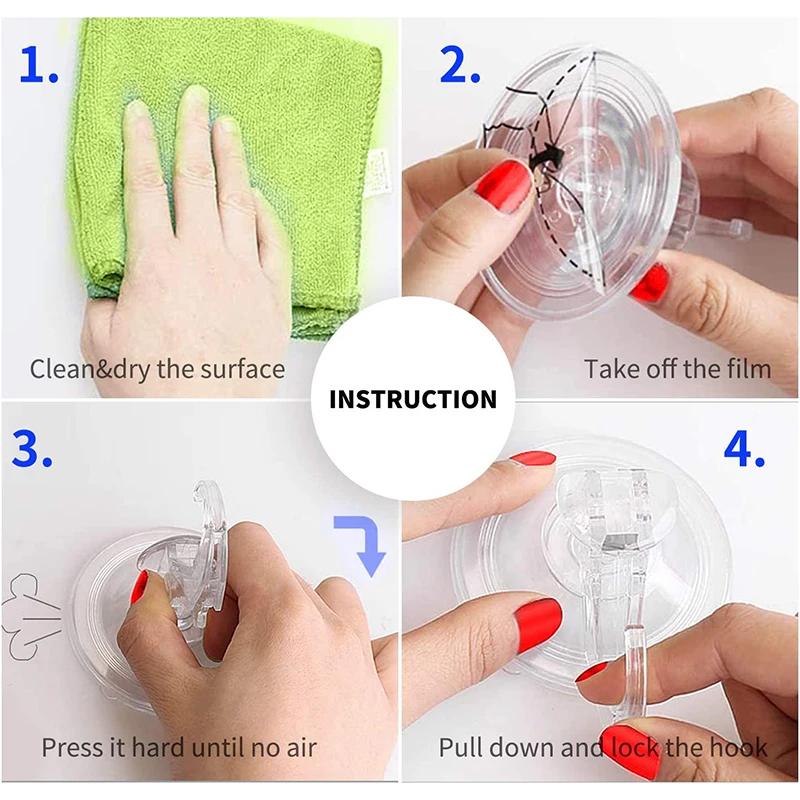 1.

Clean&dry the surface

2.

Take off the film

INSTRUCTION

3.

Press it hard until no air

4.

Pull down and lock the hook