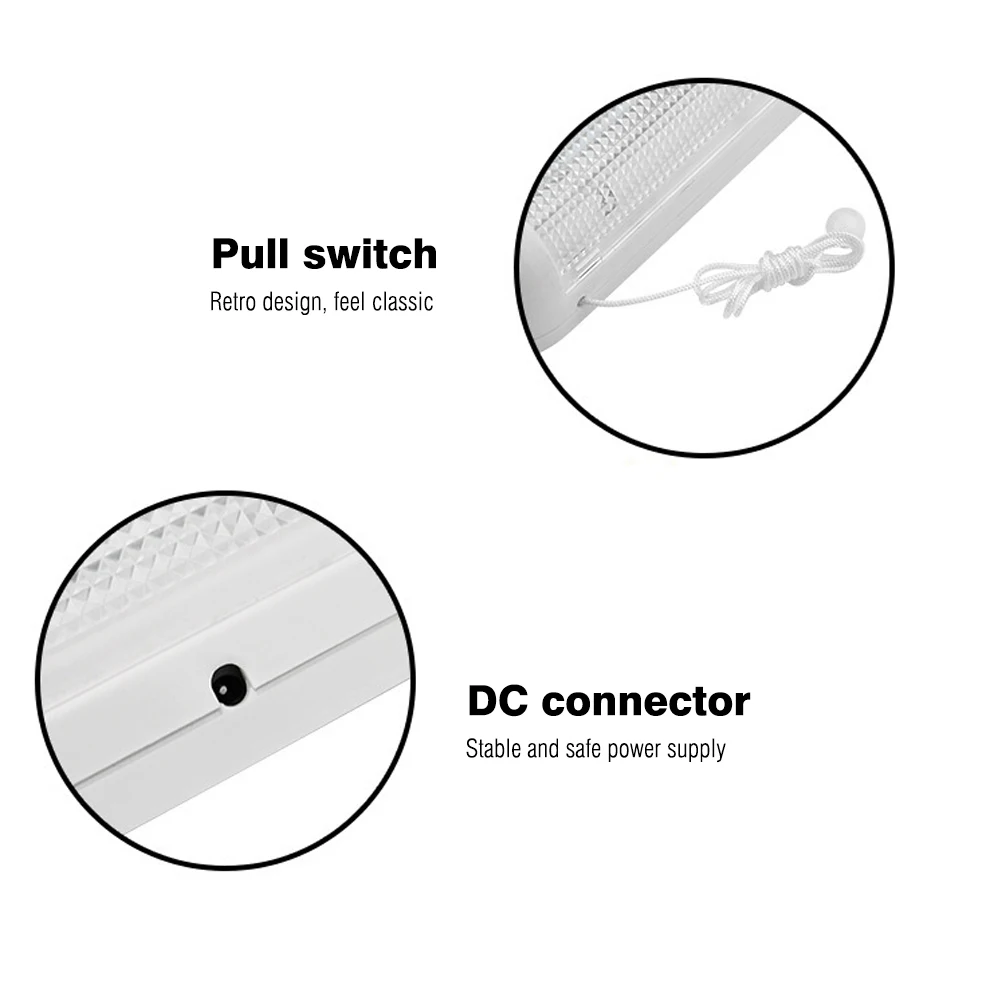 Pull switch
Retro design, feel classic

DC connector
Stable and safe power supply