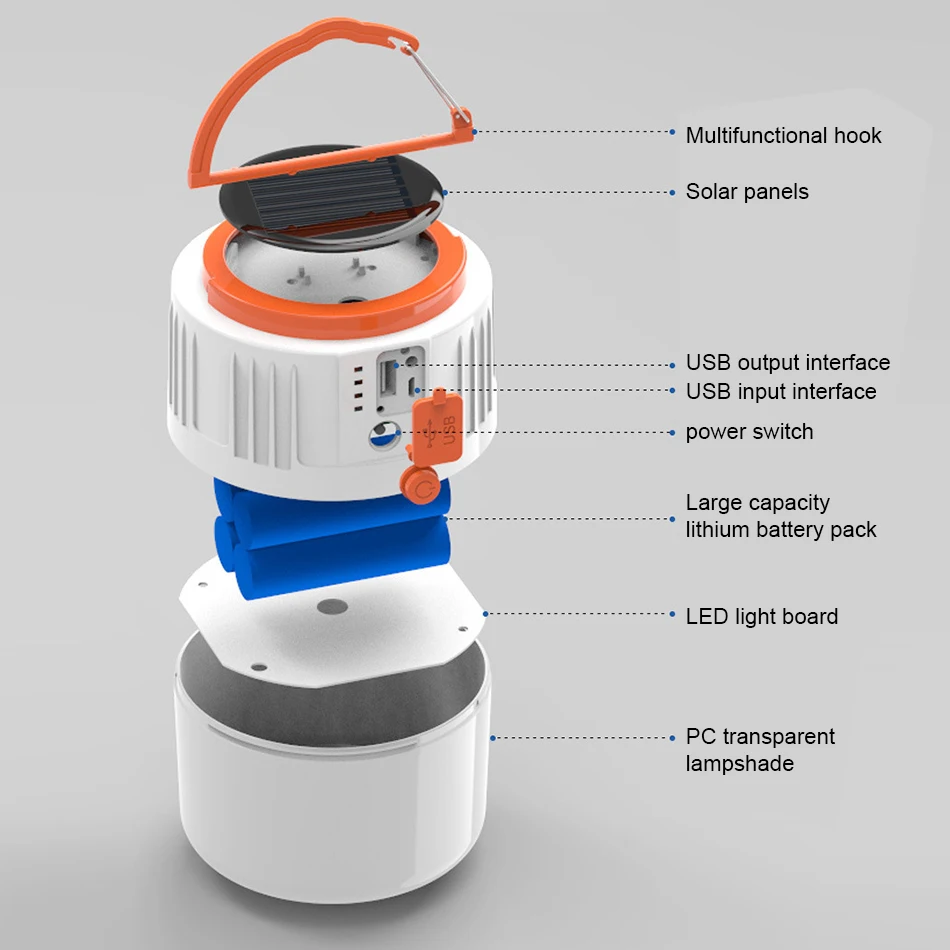 Multifunctional hook
Solar panels
USB output interface
USB input interface
power switch
Large capacity lithium battery pack
LED light board
PC transparent lampshade

USB