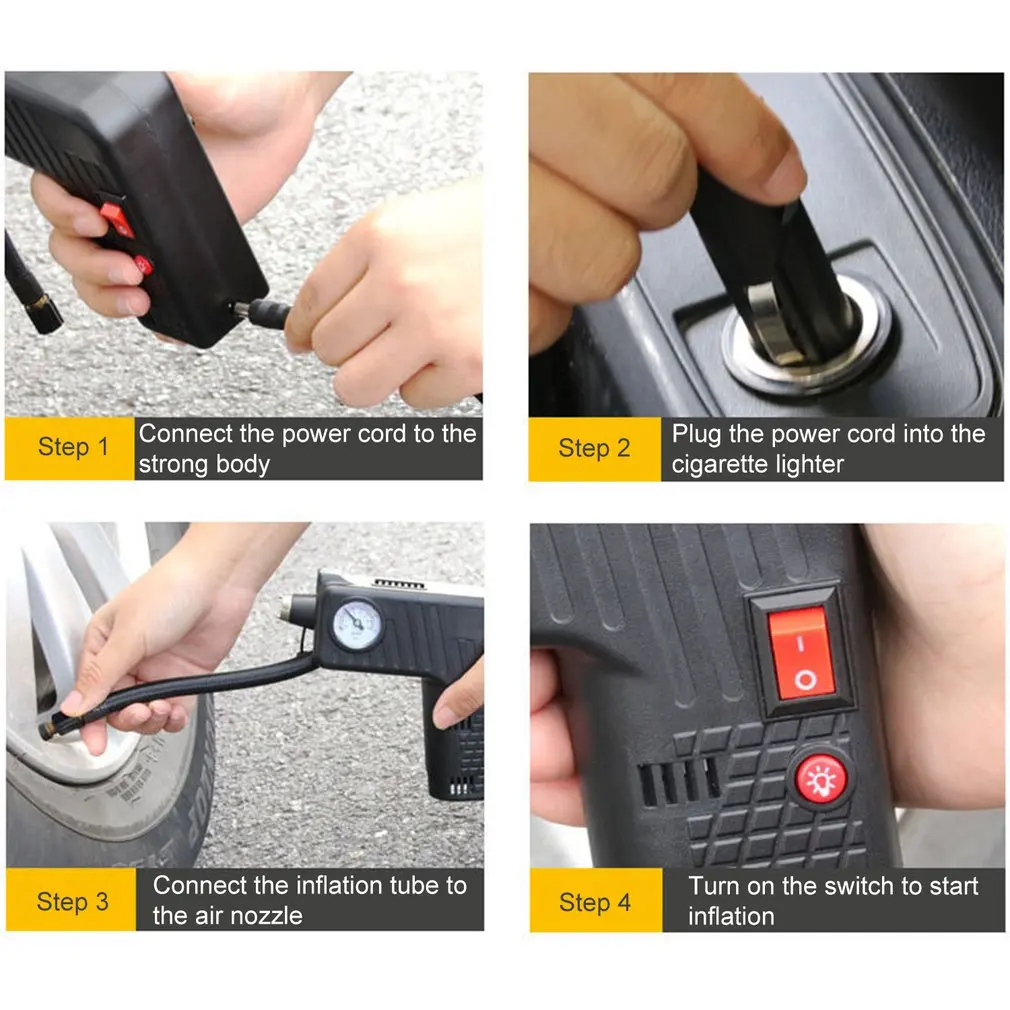 Step 1 Connect the power cord to the strong body

Step 2 Plug the power cord into the cigarette lighter

Step 3 Connect the inflation tube to the air nozzle

Step 4 Turn on the switch to start inflation