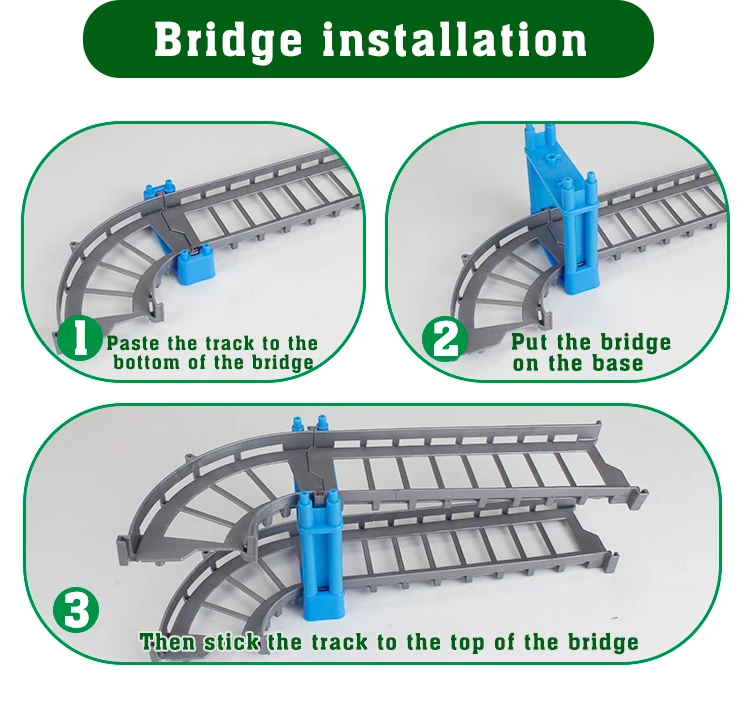 Bridge installation

1 Paste the track to the bottom of the bridge

2 Put the bridge on the base

3 Then stick the track to the top of the bridge