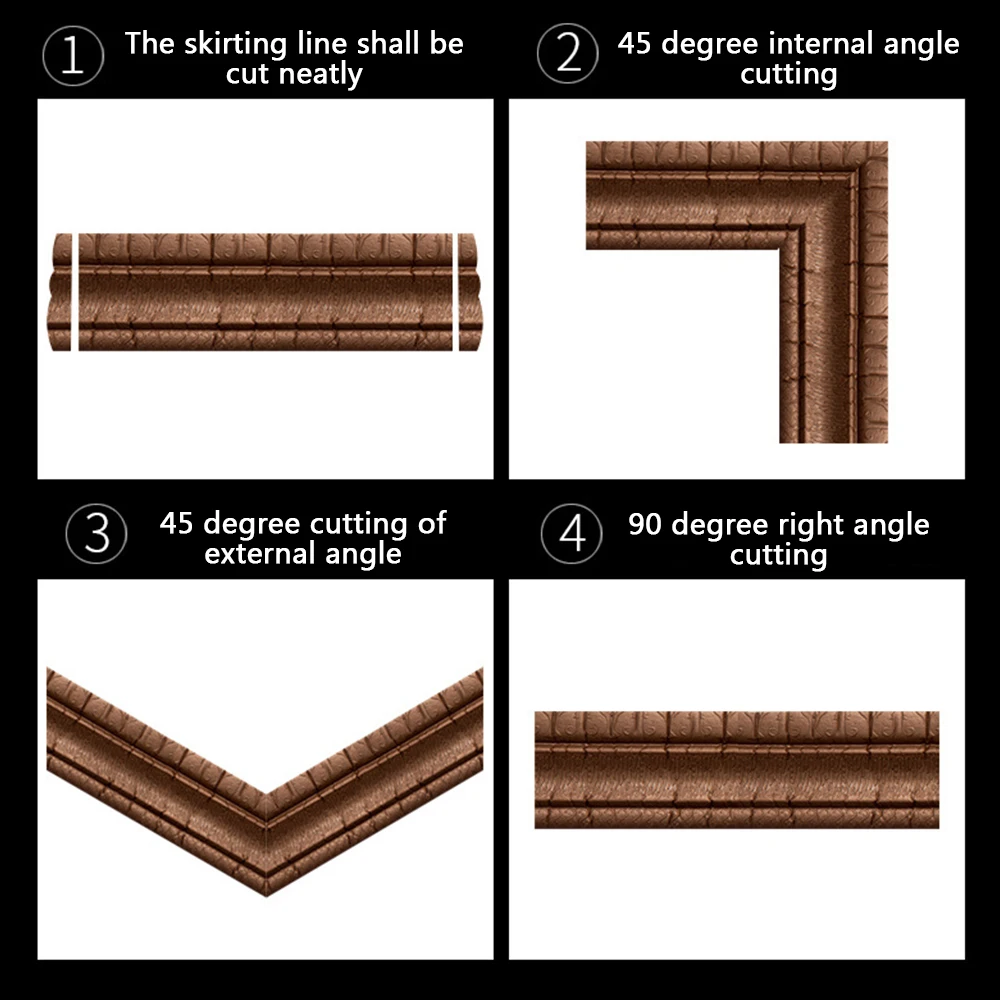 1 The skirting line shall be cut neatly

2 45 degree internal angle cutting

3 45 degree cutting of external angle

4 90 degree right angle cutting