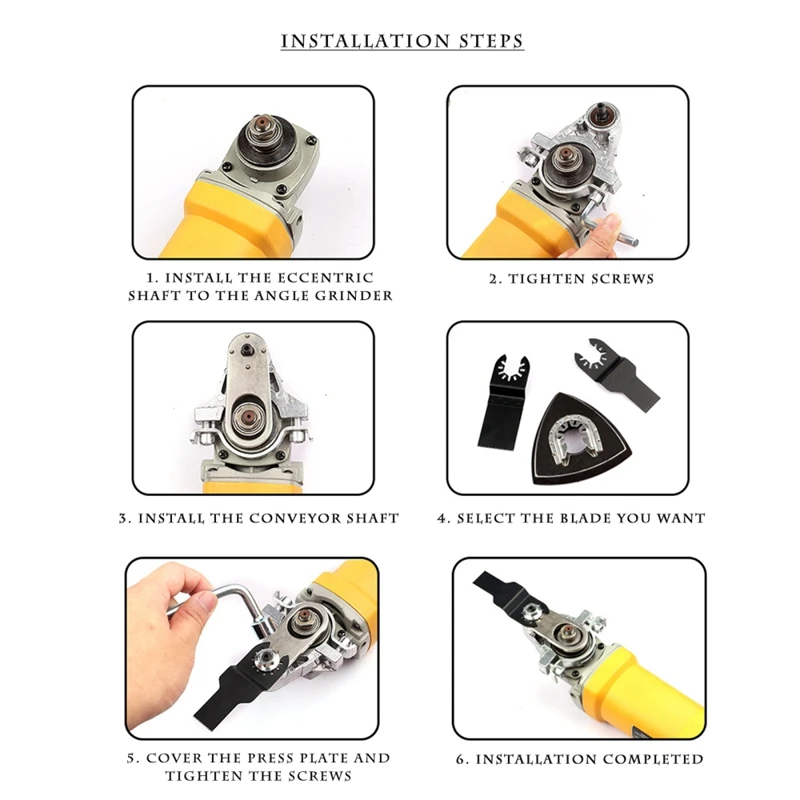 INSTALLATION STEPS

1. INSTALL THE ECCENTRIC SHAFT TO THE ANGLE GRINDER

2. TIGHTEN SCREWS

3. INSTALL THE CONVEYOR SHAFT

4. SELECT THE BLADE YOU WANT

5. COVER THE PRESS PLATE AND TIGHTEN THE SCREWS

6. INSTALLATION COMPLETED