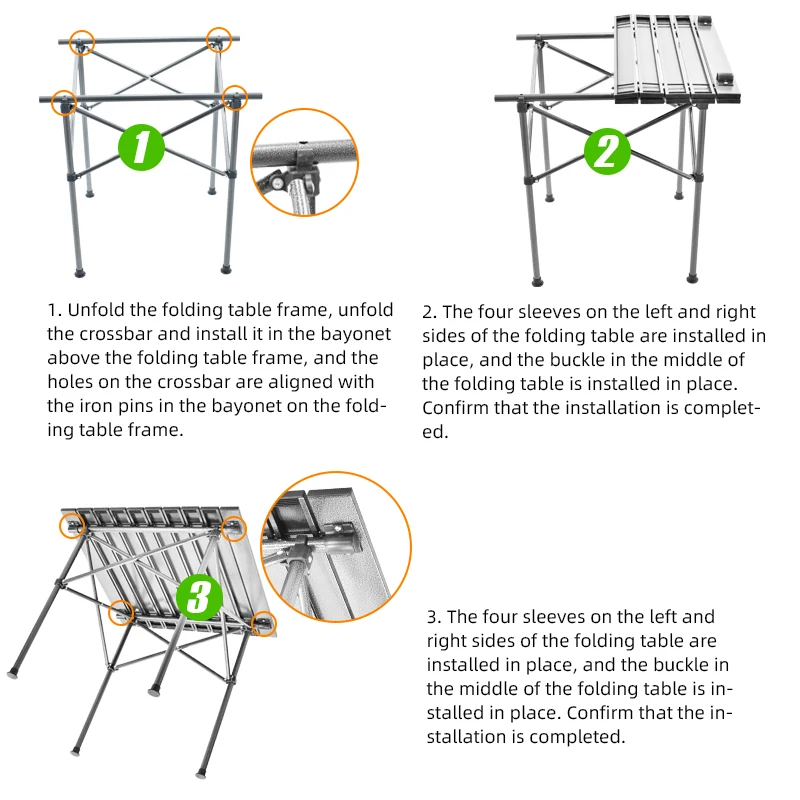 1

1. Unfold the folding table frame, unfold the crossbar and install it in the bayonet above the folding table frame, and the holes on the crossbar are aligned with the iron pins in the bayonet on the folding table frame.

2

2. The four sleeves on the left and right sides of the folding table are installed in place, and the buckle in the middle of the folding table is installed in place. Confirm that the installation is completed.

3

3. The four sleeves on the left and right sides of the folding table are installed in place, and the buckle in the middle of the folding table is installed in place. Confirm that the installation is completed.