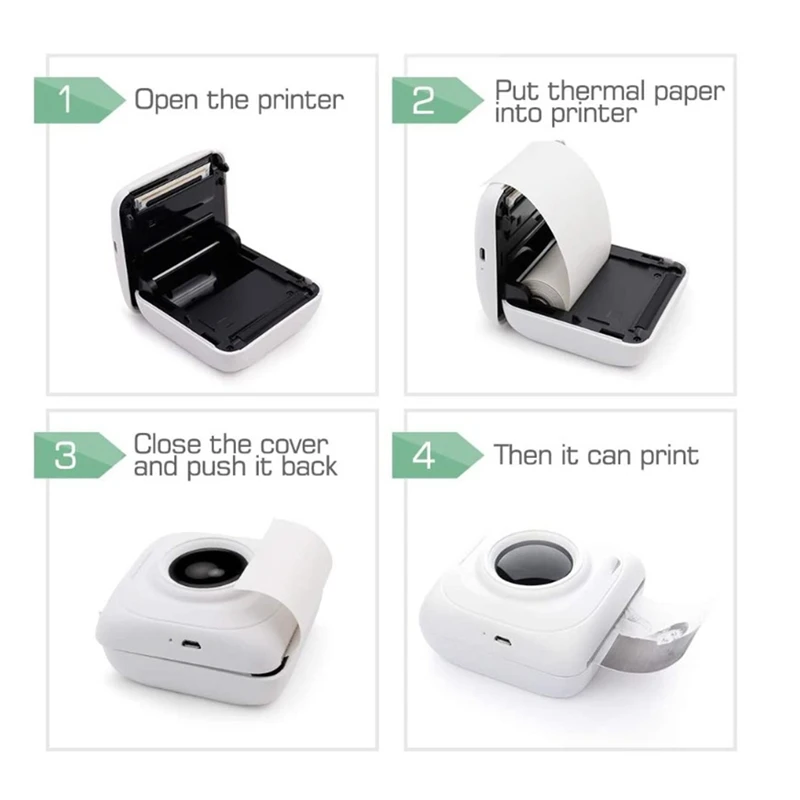 1 Open the printer

2 Put thermal paper into printer

3 Close the cover and push it back

4 Then it can print