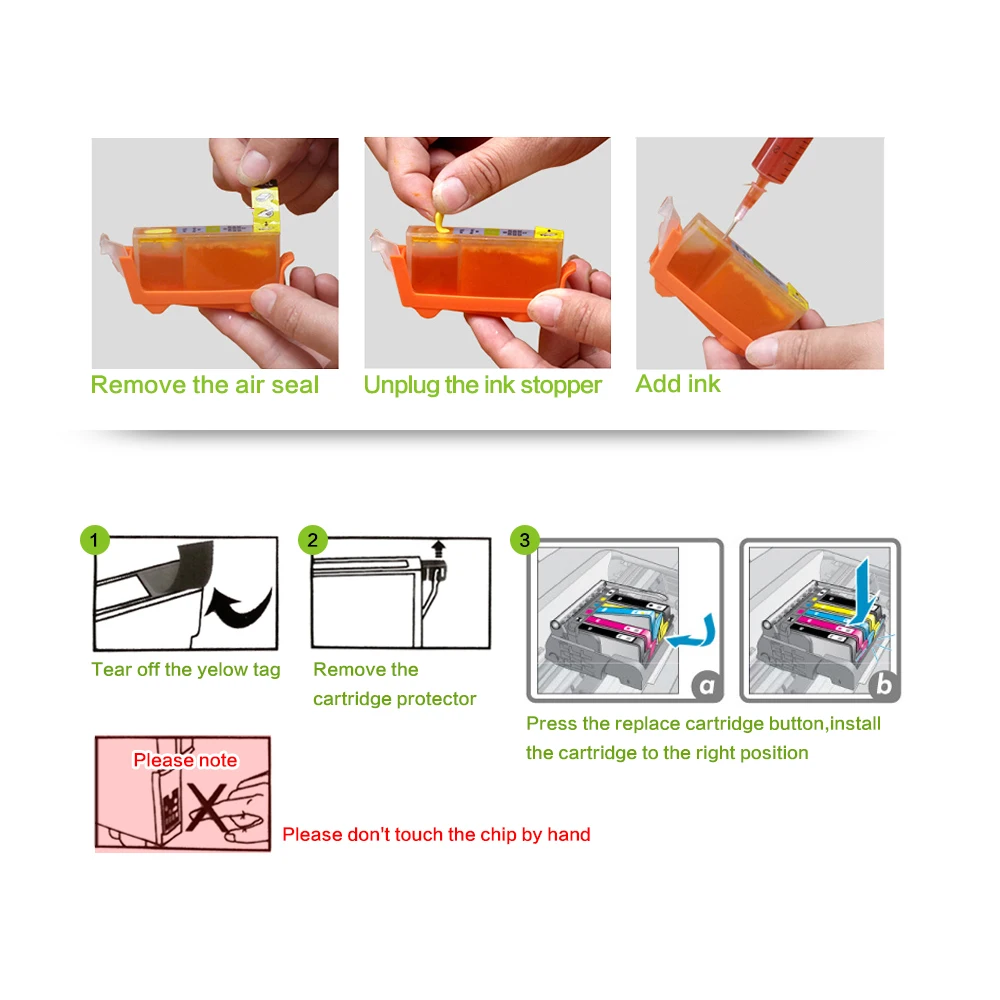 Remove the air seal

Unplug the ink stopper

Add ink

1

Tear off the yelow tag

2

Remove the cartridge protector

3

a

b

Press the replace cartridge button,install the cartridge to the right position

Please note

Please don't touch the chip by hand