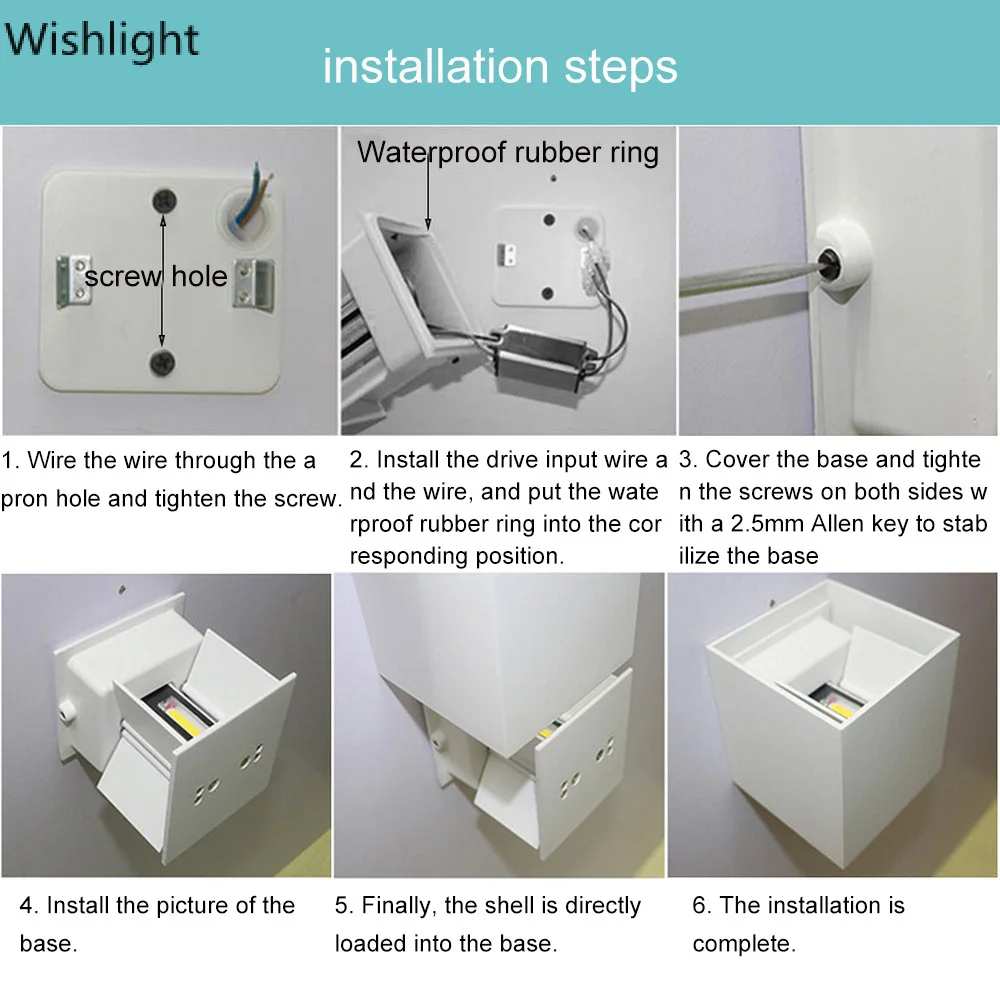 Wishlight

installation steps

screw hole

Waterproof rubber ring

1. Wire the wire through the a pron hole and tighten the screw.

2. Install the drive input wire a nd the wire, and put the wate rproof rubber ring into the cor responding position.

3. Cover the base and tighte n the screws on both sides w ith a 2.5mm Allen key to stab ilize the base

4. Install the picture of the base.

5. Finally, the shell is directly loaded into the base.

6. The installation is complete.