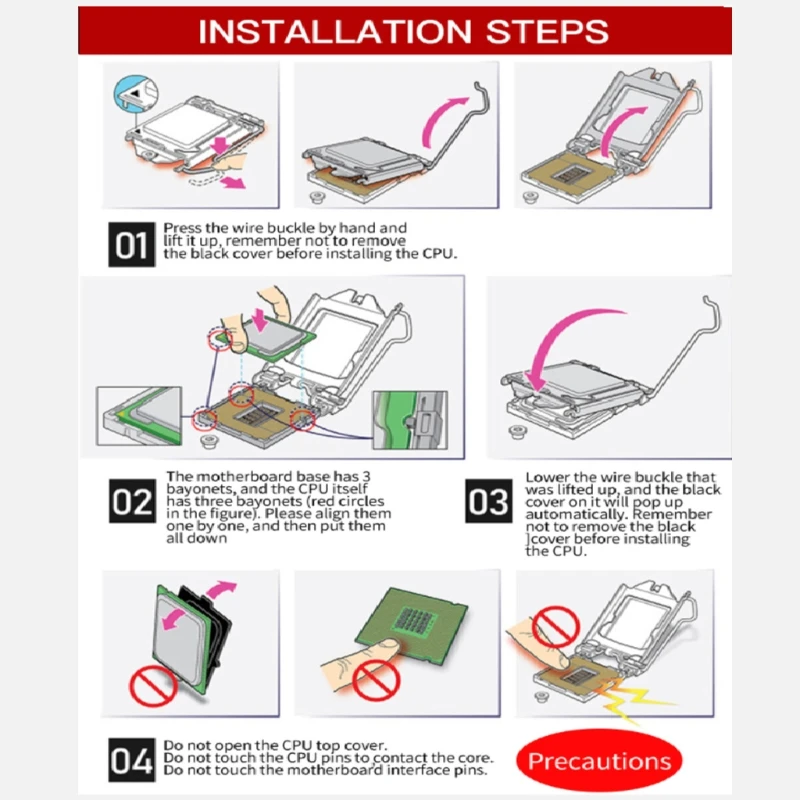 INSTALLATION STEPS

01 Press the wire buckle by hand and lift it up, remember not to remove the black cover before installing the CPU.

02 The motherboard base has 3 bayonets, and the CPU itself has three bayonets (red circles in the figure). Please align them one by one, and then put them all down

03 Lower the wire buckle that was lifted up, and the black cover on it will pop up automatically. Remember not to remove the black ]cover before installing the CPU.

04 Do not open the CPU top cover. Do not touch the CPU pins to contact the core. Do not touch the motherboard interface pins.

Precautions