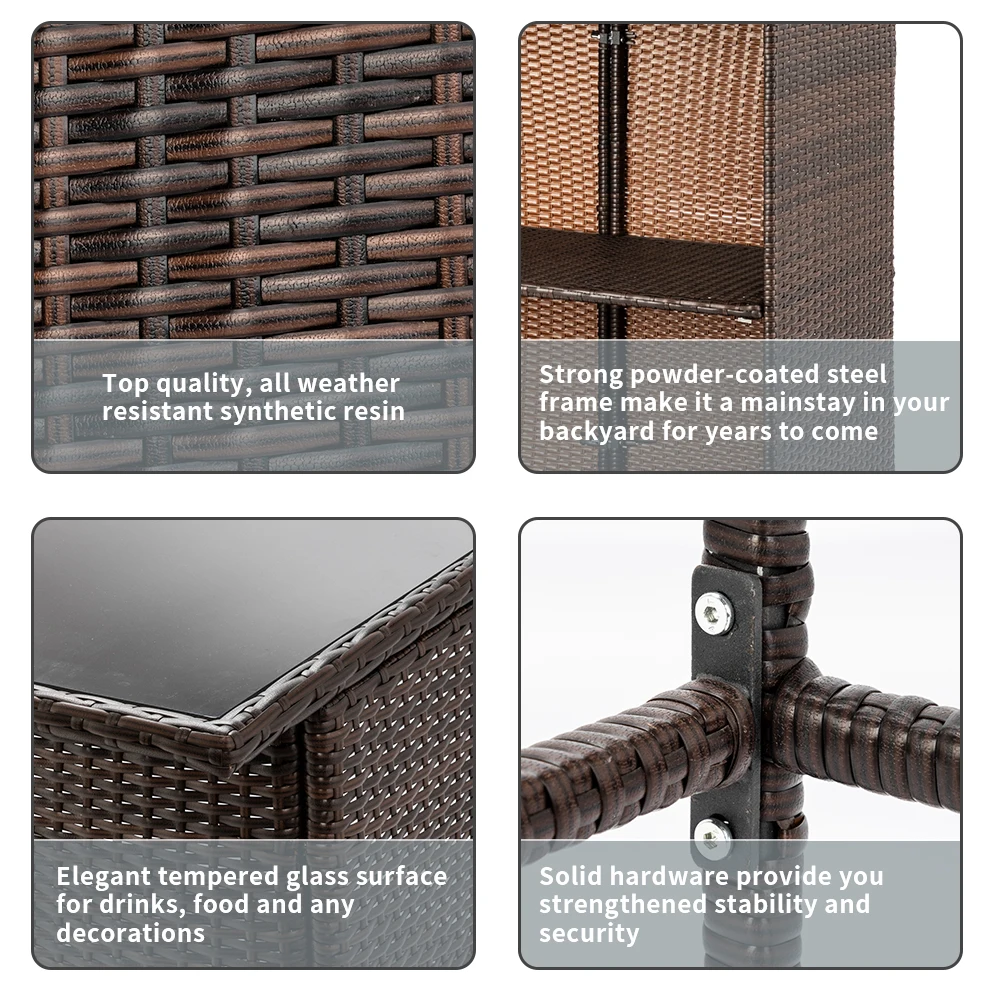 Top quality, all weather resistant synthetic resin

Strong powder-coated steel frame make it a mainstay in your backyard for years to come

Elegant tempered glass surface for drinks, food and any decorations

Solid hardware provide you strengthened stability and security