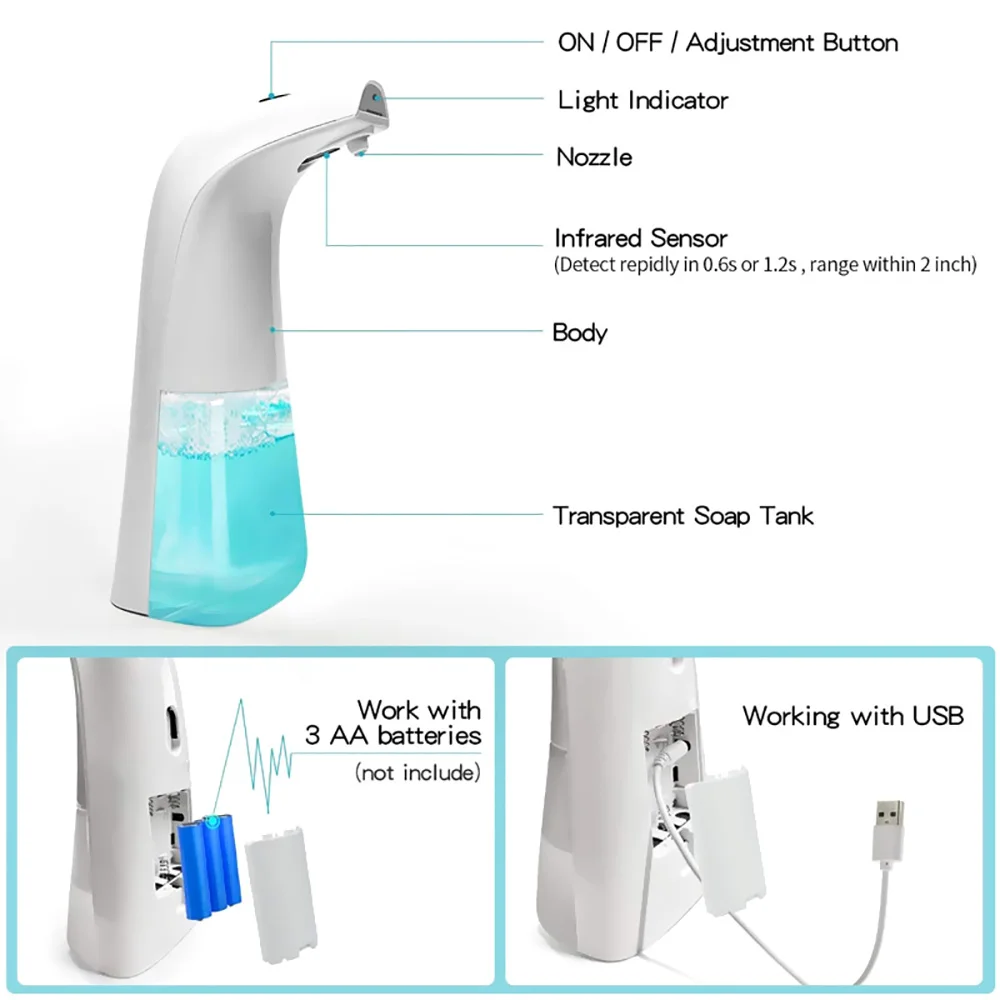 ON / OFF / Adjustment Button

Light Indicator

Nozzle

Infrared Sensor
(Detect repidly in 0.6s or 1.2s , range within 2 inch)

Body

Transparent Soap Tank

Work with 3 AA batteries (not include)

Working with USB