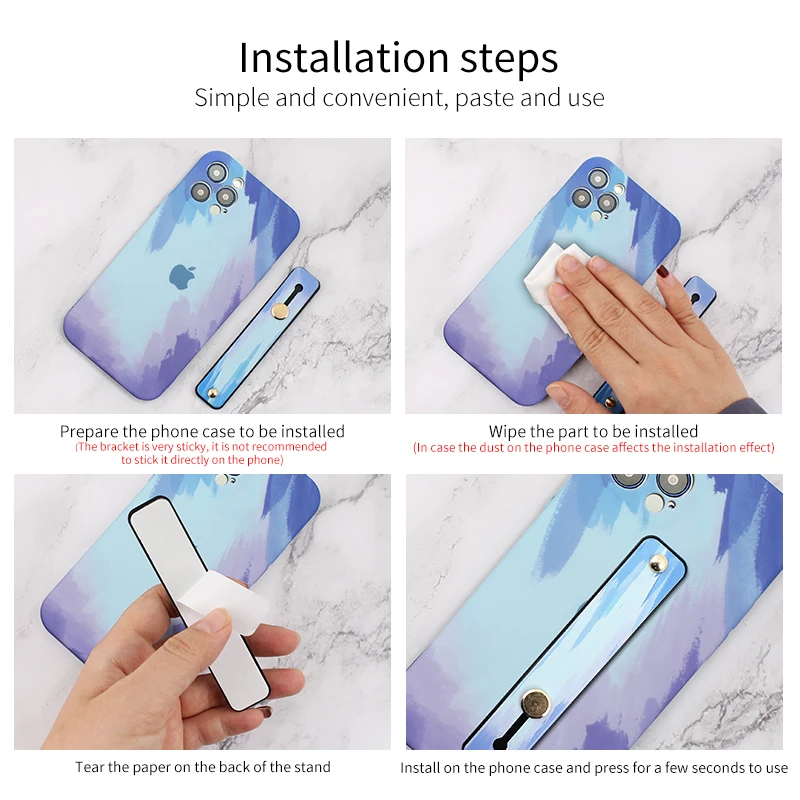 Installation steps
Simple and convenient, paste and use

Prepare the phone case to be installed
(The bracket is very sticky, it is not recommended to stick it directly on the phone)

Wipe the part to be installed
(In case the dust on the phone case affects the installation effect)

Tear the paper on the back of the stand

Install on the phone case and press for a few seconds to use