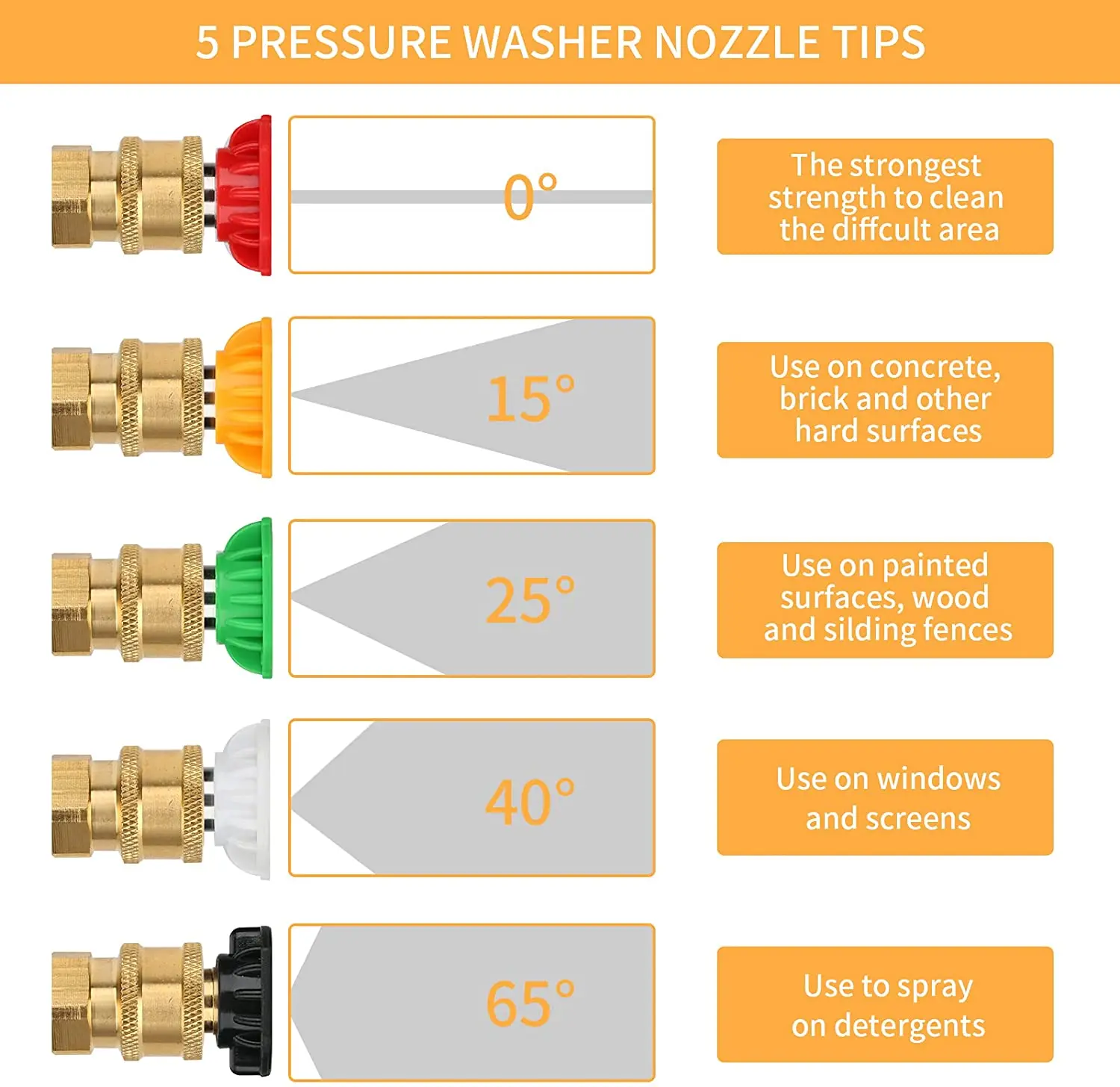 5 PRESSURE WASHER NOZZLE TIPS

0°

The strongest strength to clean the diffcult area

15°

Use on concrete, brick and other hard surfaces

25°

Use on painted surfaces, wood and silding fences

40°

Use on windows and screens

65°

Use to spray on detergents