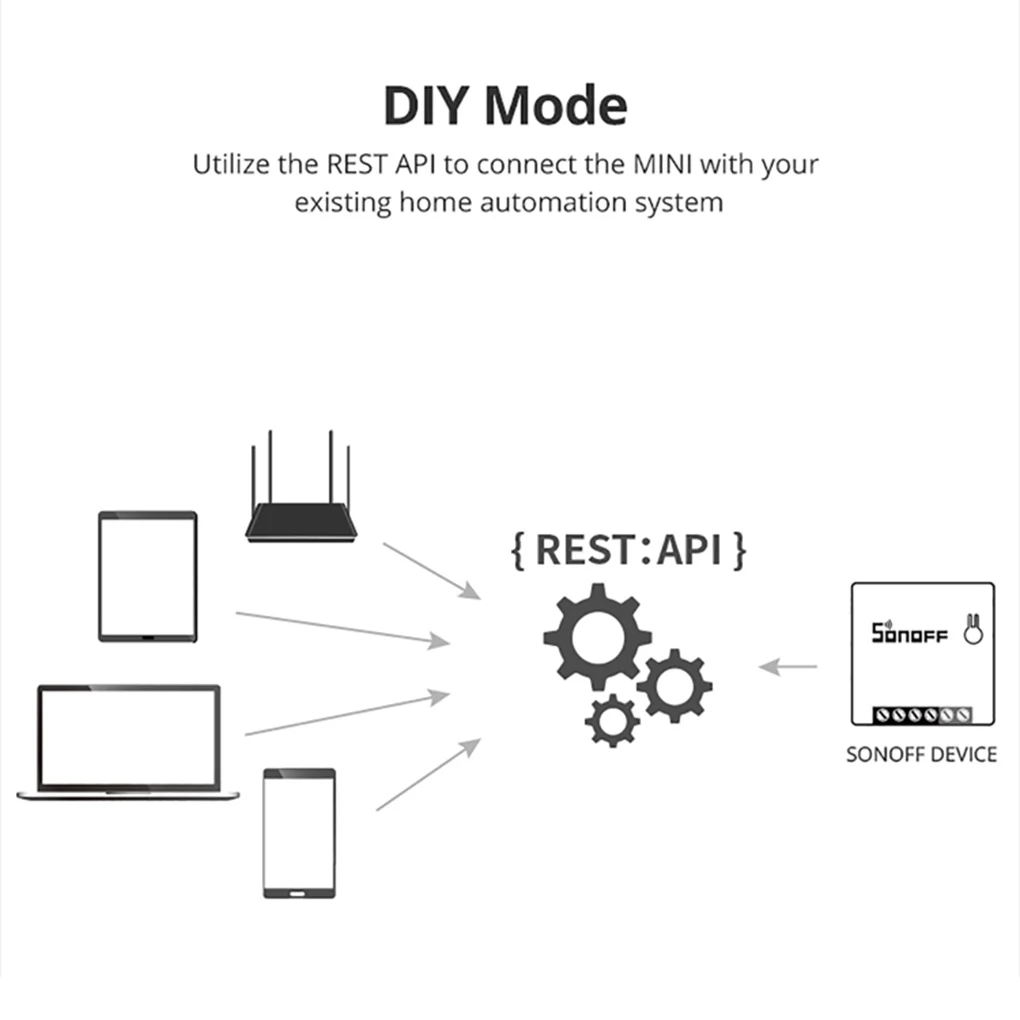 DIY Mode

Utilize the REST API to connect the MINI with your existing home automation system

{ REST:API }

SONOFF

SONOFF DEVICE