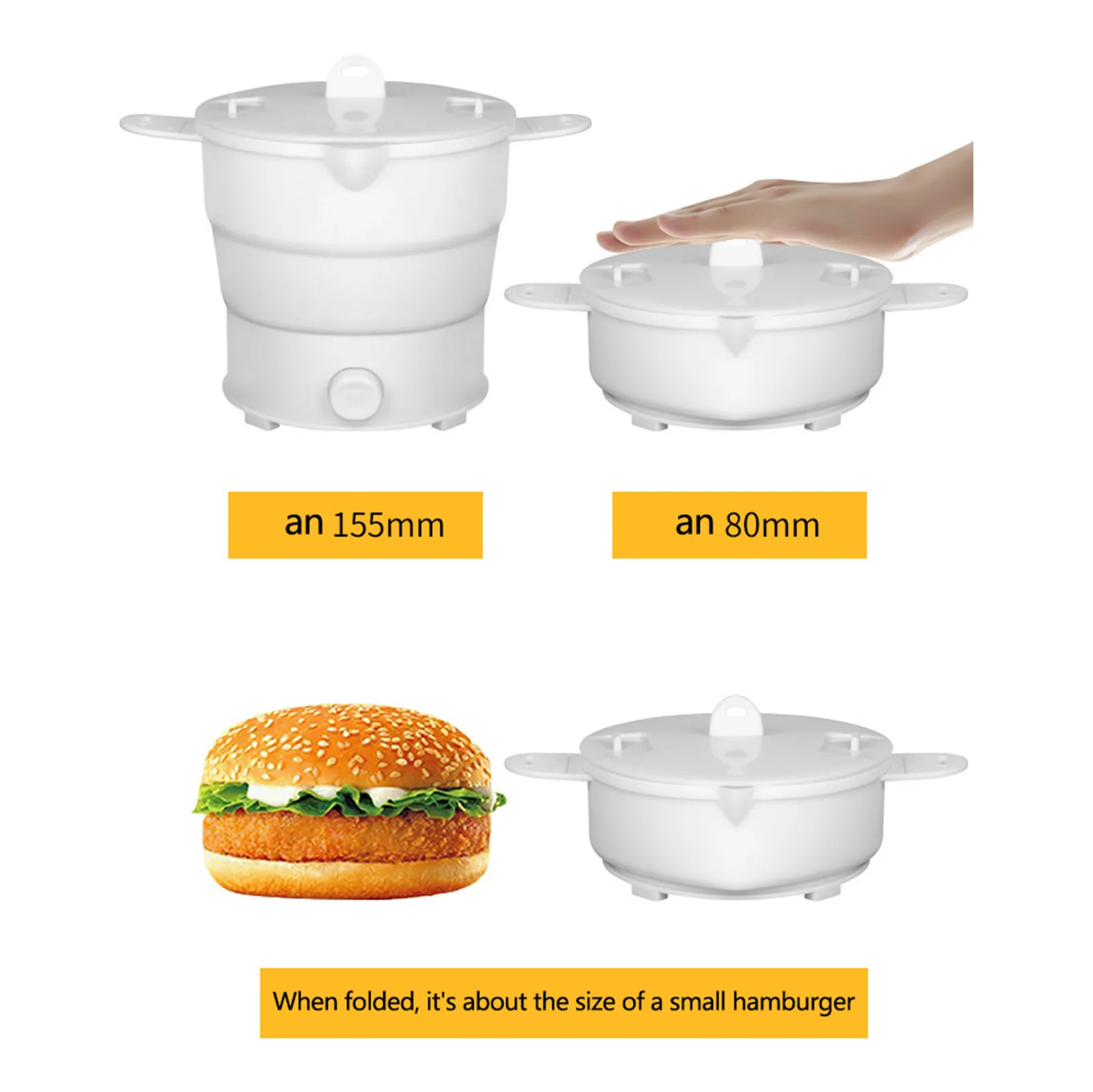 an 155mm

an 80mm

When folded, it's about the size of a small hamburger