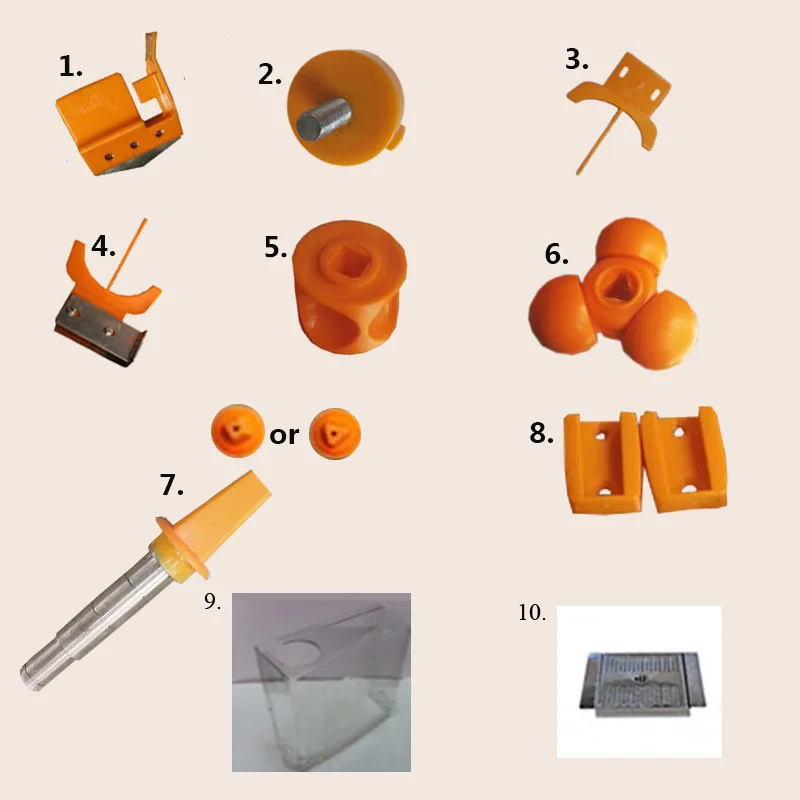 1.

2.

3.

4.

5.

6.

or

7.

8.

9.

10.