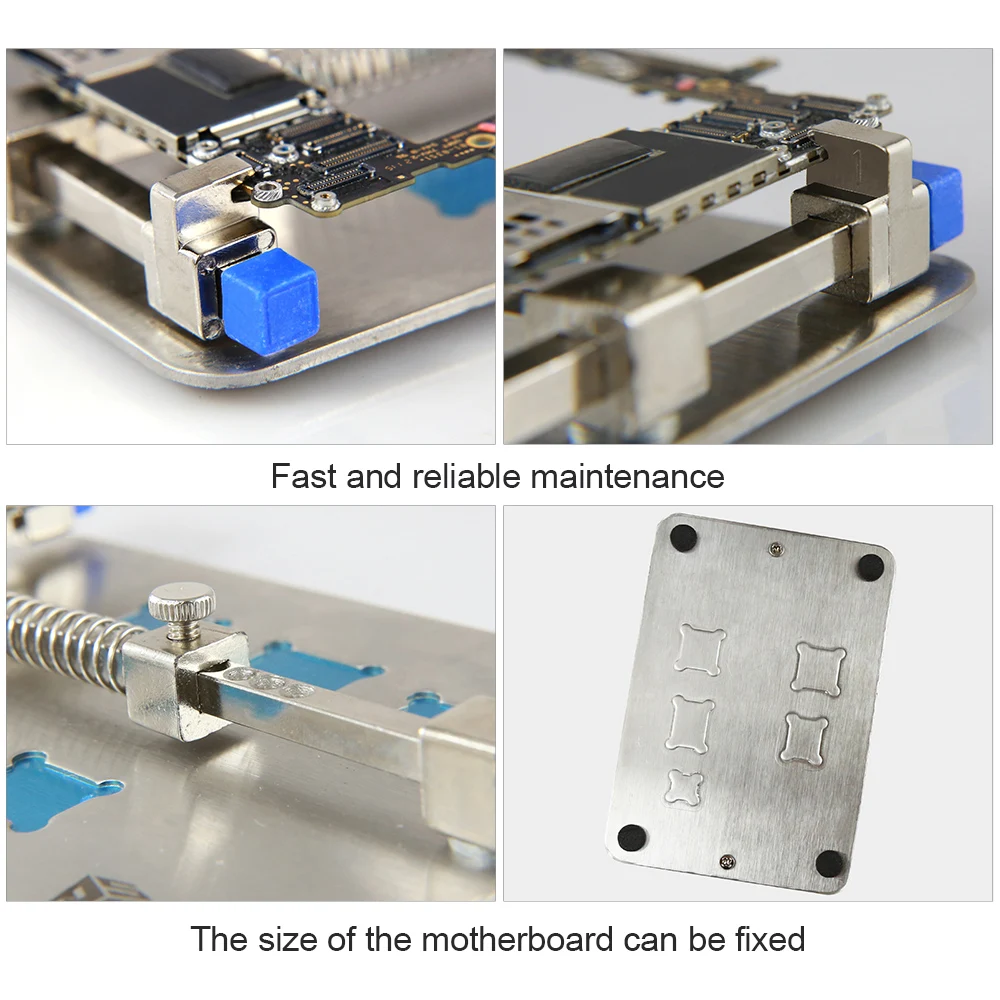 Fast and reliable maintenance

The size of the motherboard can be fixed