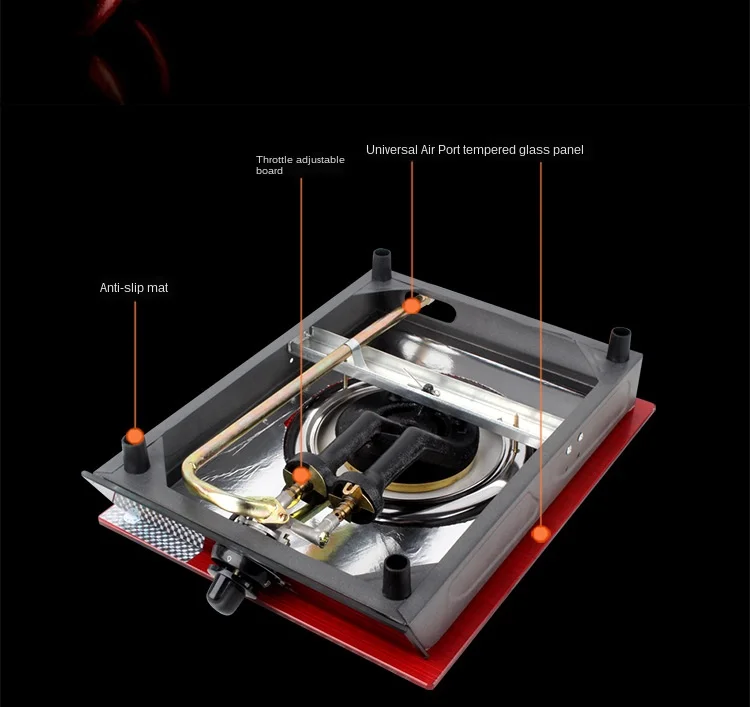 Throttle adjustable board

Universal Air Port tempered glass panel

Anti-slip mat