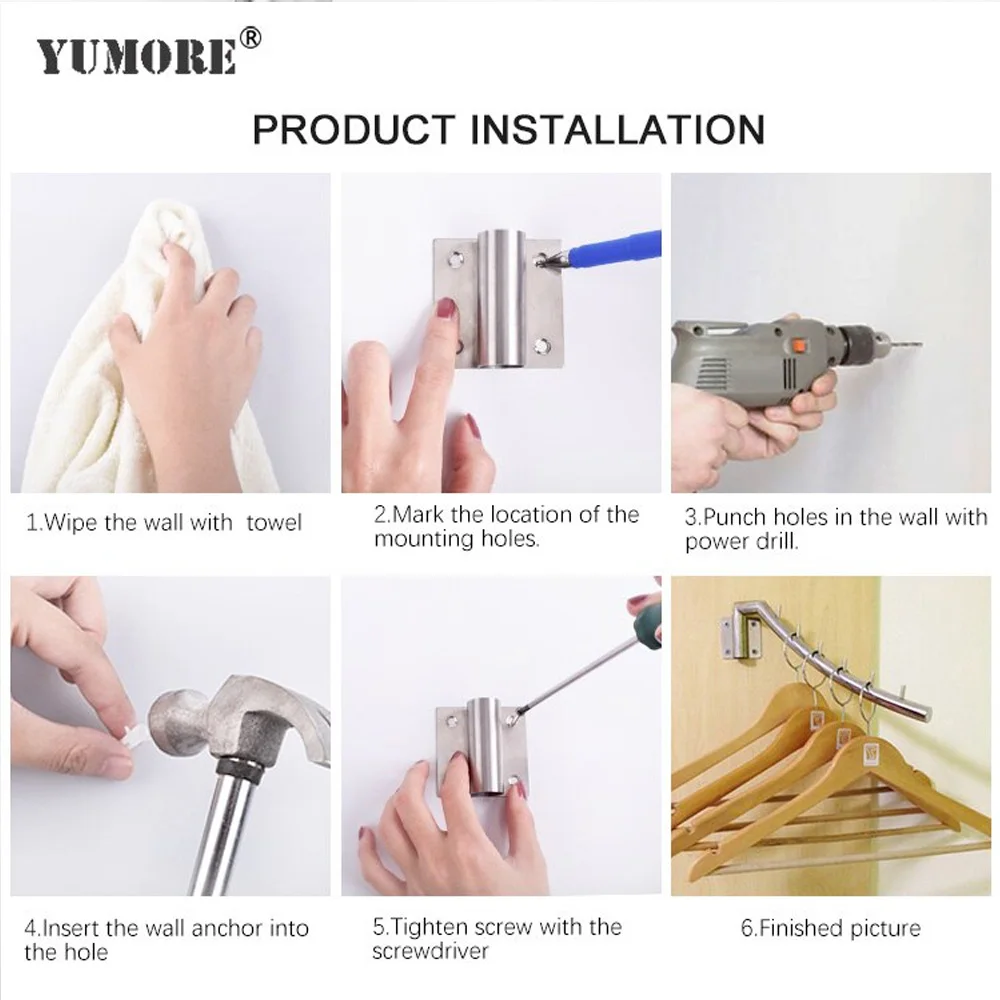 YUMORE®

PRODUCT INSTALLATION

1.Wipe the wall with towel

2.Mark the location of the mounting holes.

3.Punch holes in the wall with power drill.

4.Insert the wall anchor into the hole

5.Tighten screw with the screwdriver

6.Finished picture